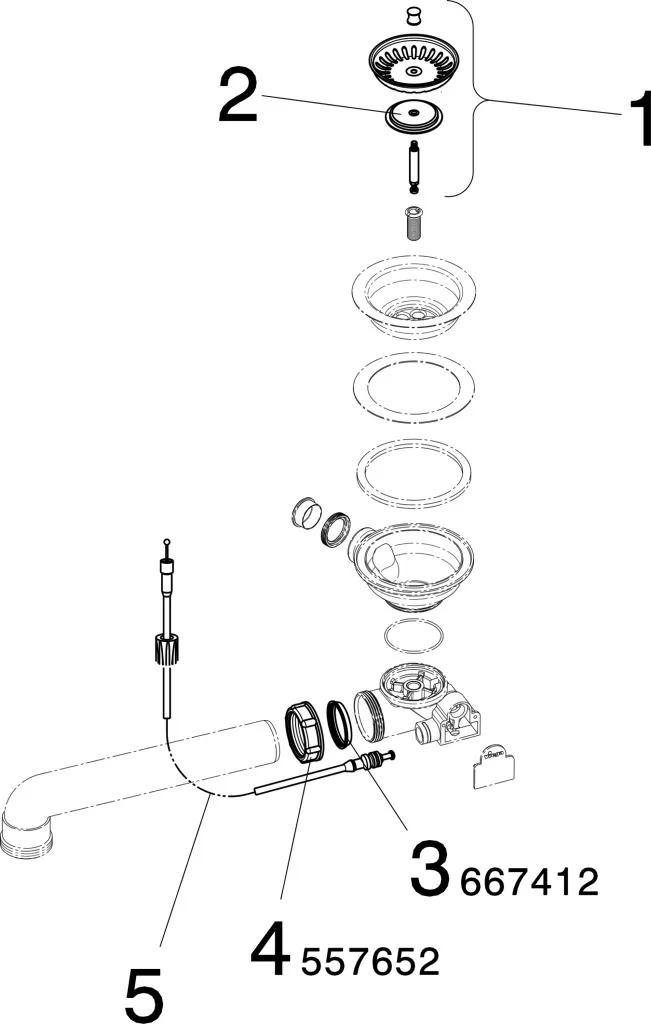 2
1
3 667412
4 557652
5