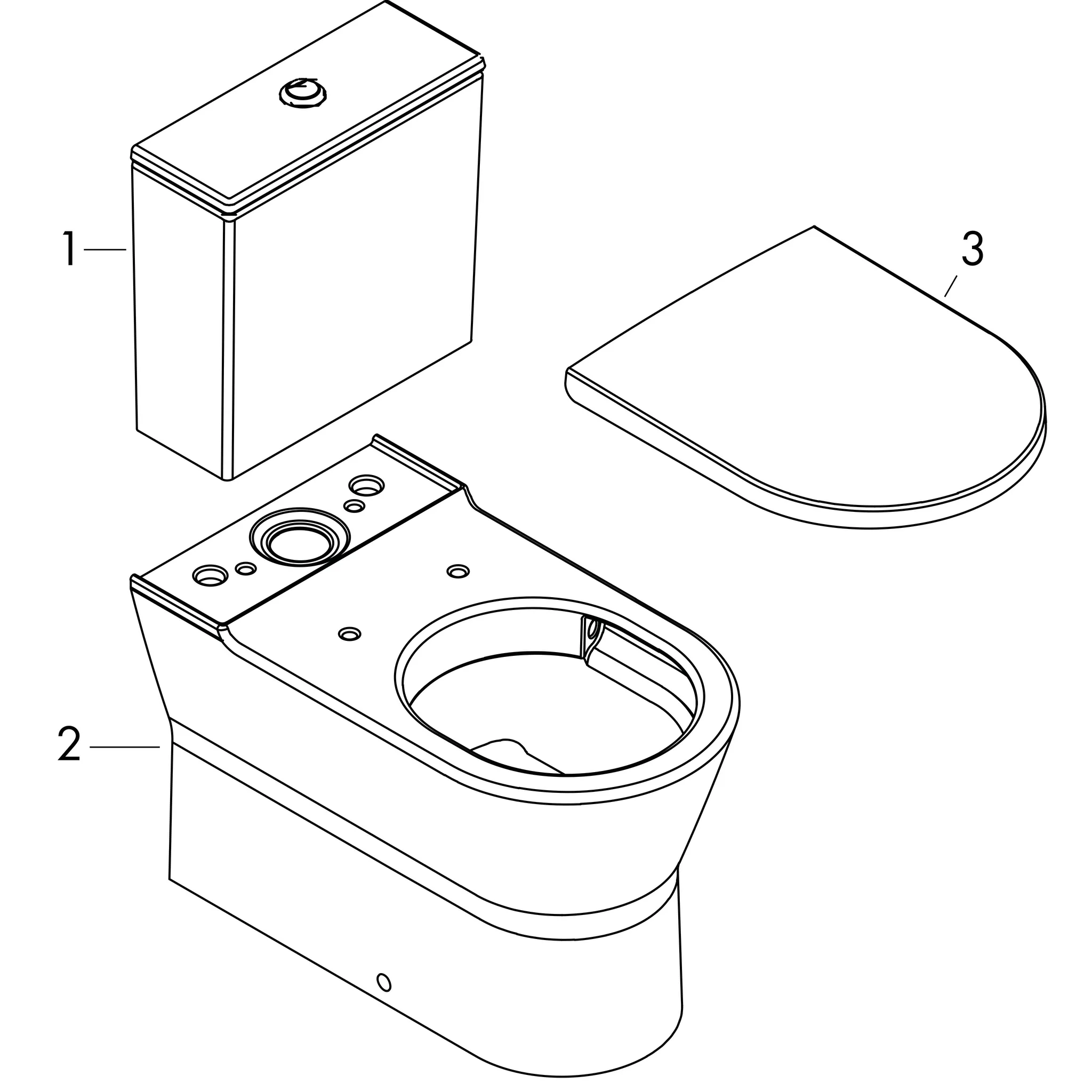 1
3
2