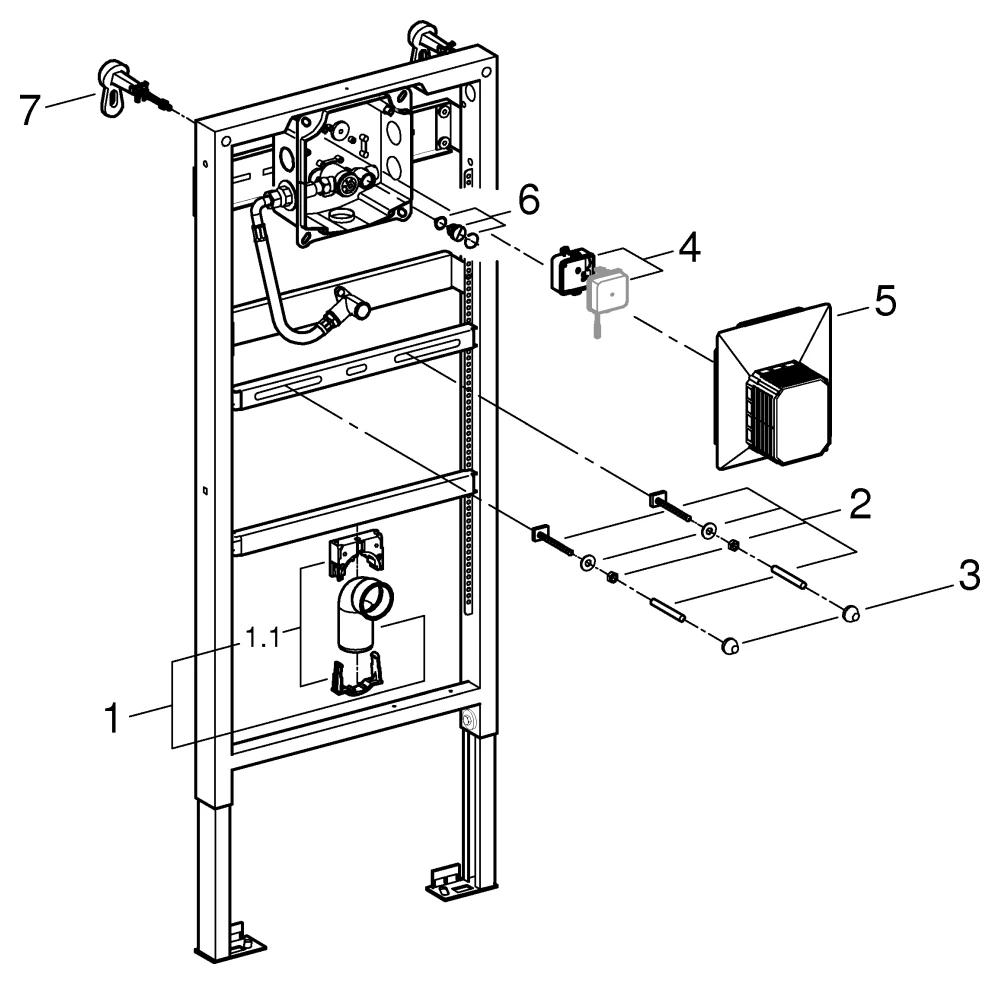 7
6
4
5
2
3
1.1
1