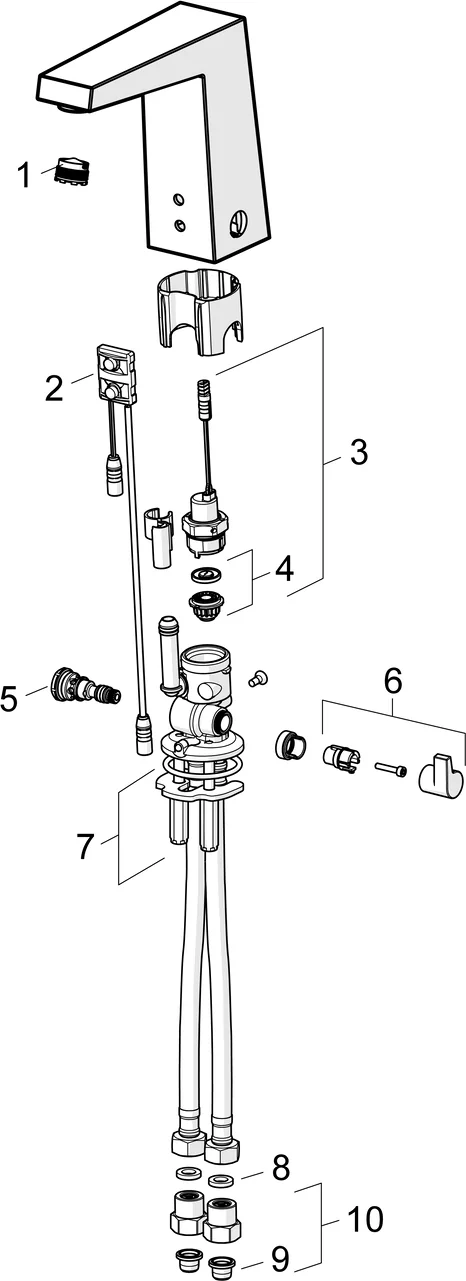 1
2
3
4
5
6
7
8
10
9