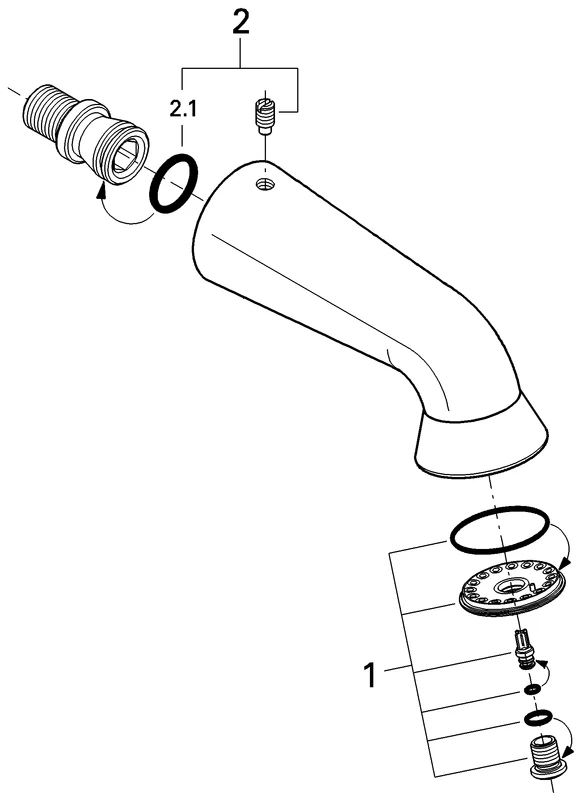 2
2.1
1