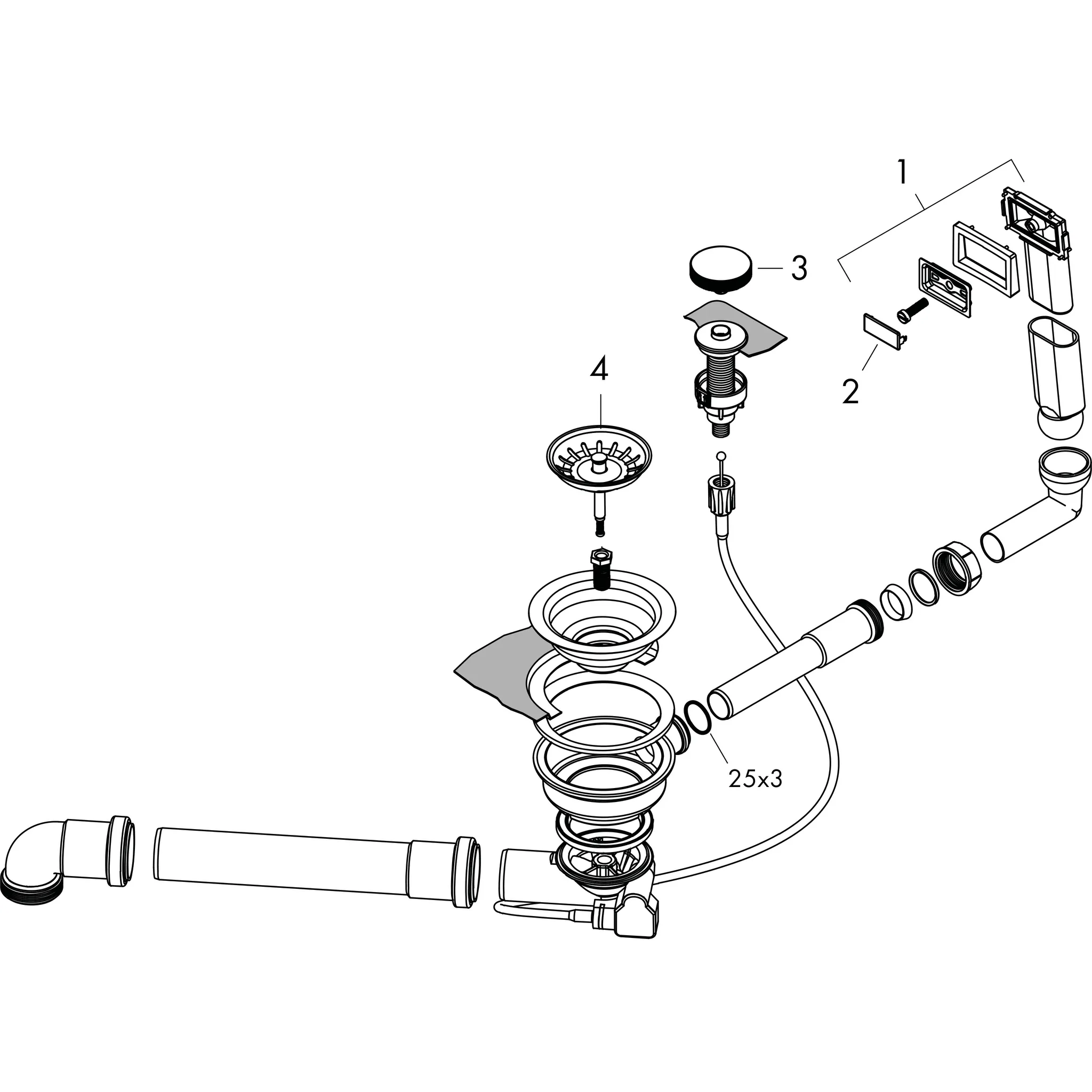 1

3

2

4

25x3