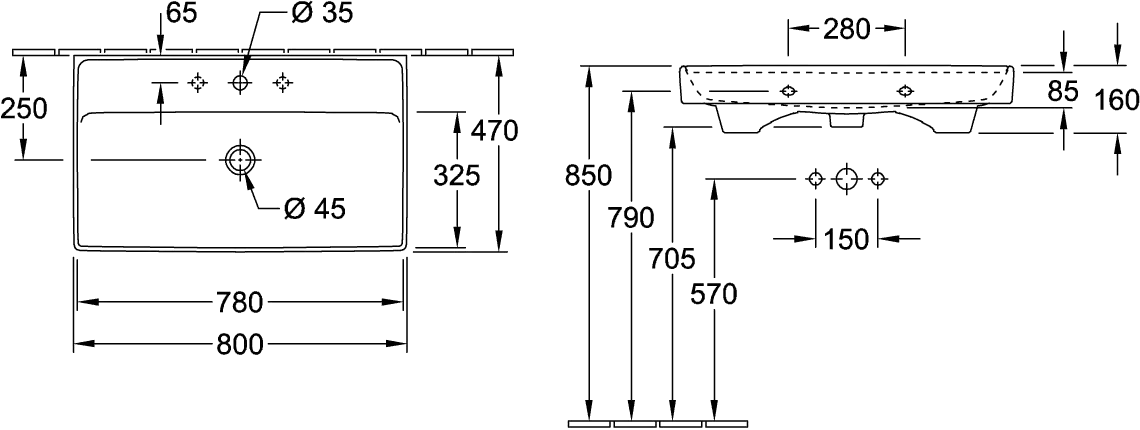 65
Ø 35
250
470
325
Ø 45
780
800
280
85
160
850
790
705
570
150