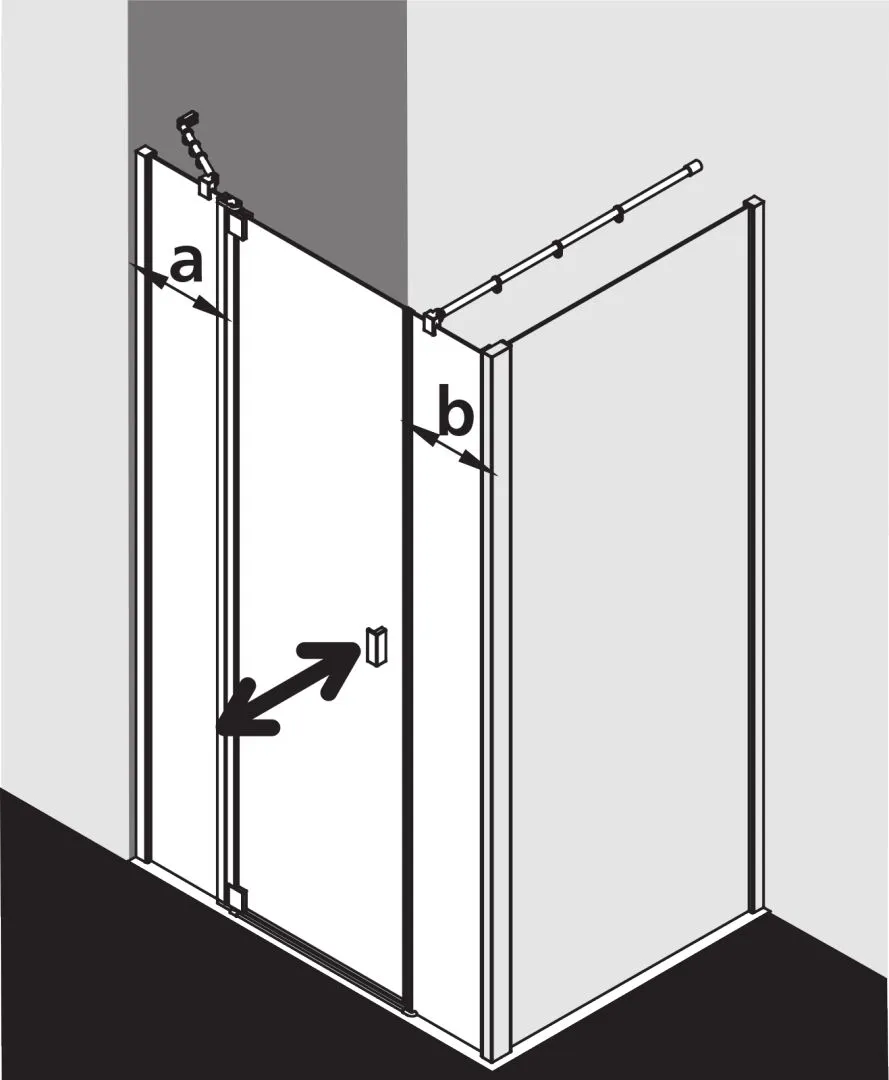 a
b