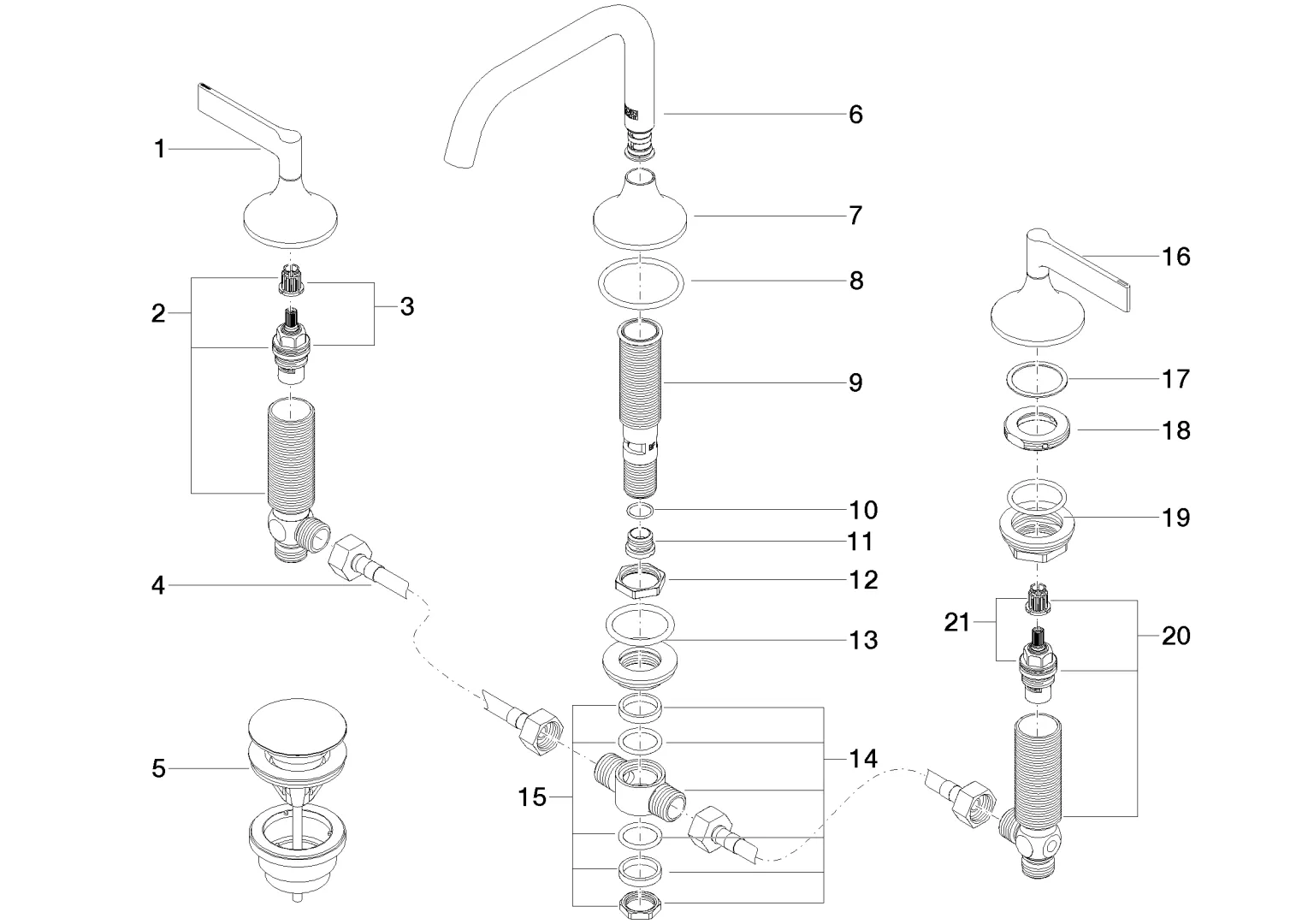 1
2
3
4
5
6
7
8
9
10
11
12
13
14
15
16
17
18
19
20
21