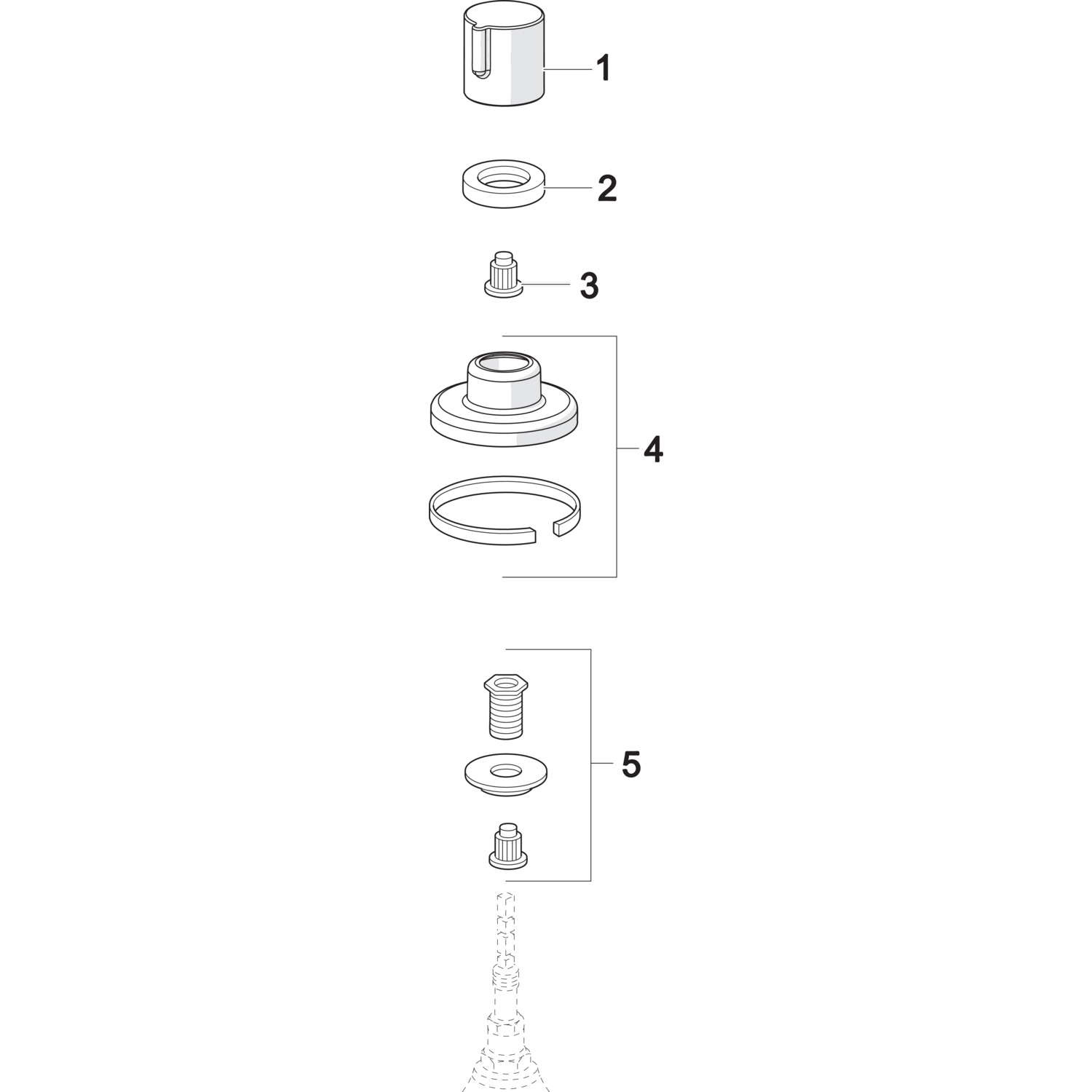 1

2

3

4

5