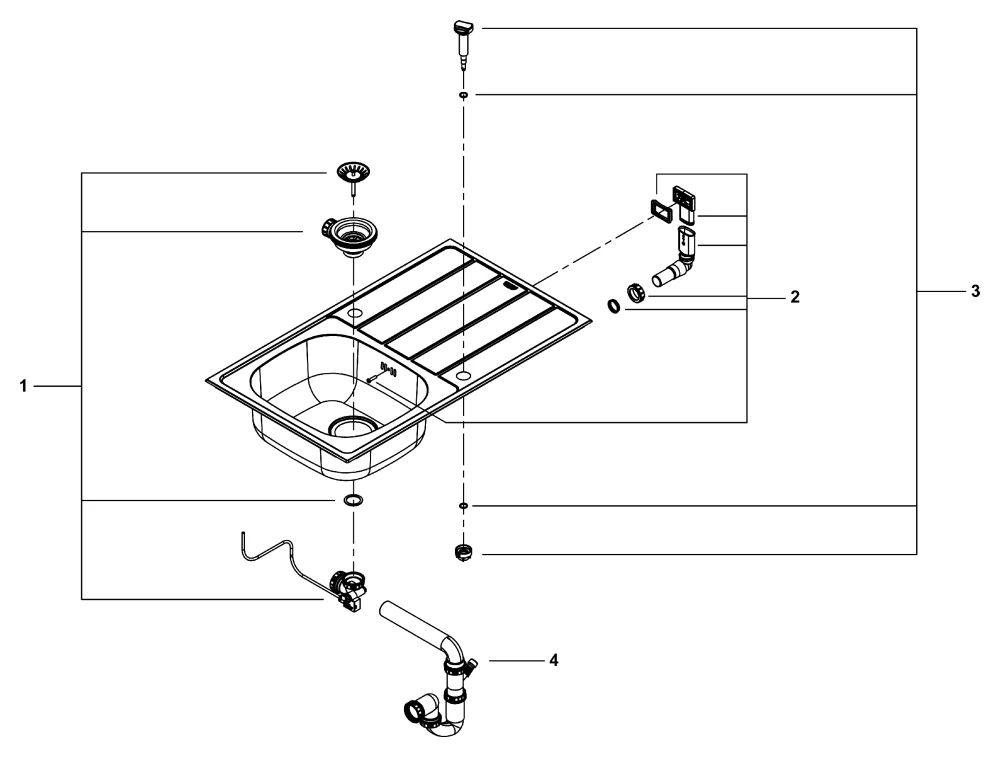 1
2
3
4