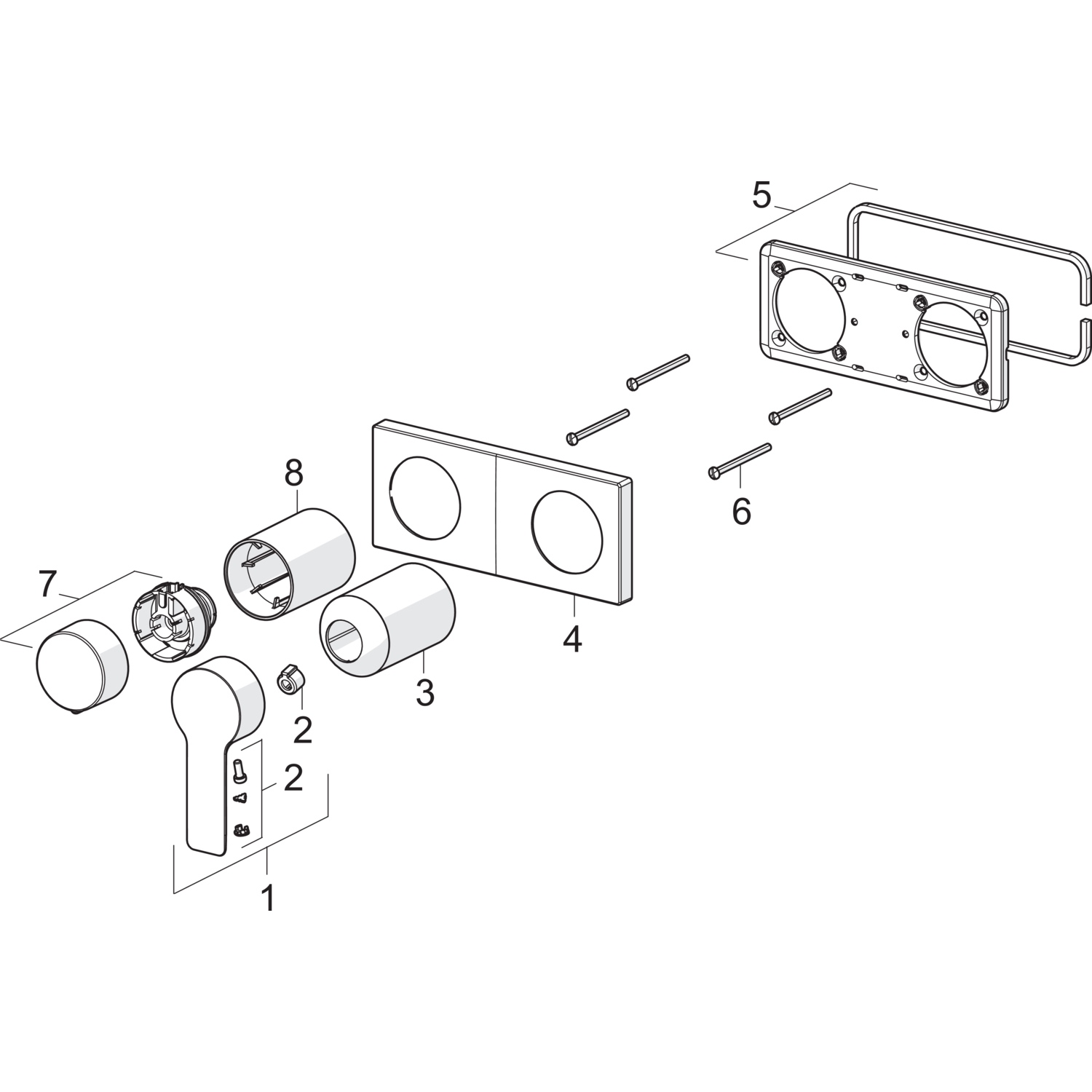 5

8

6

7

4

3

2

2

1