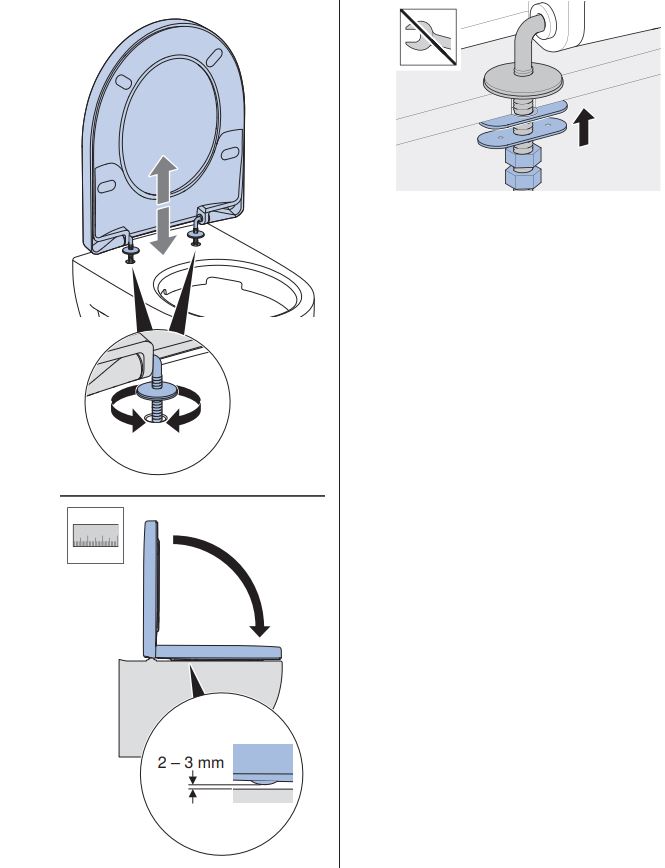 2 – 3 mm