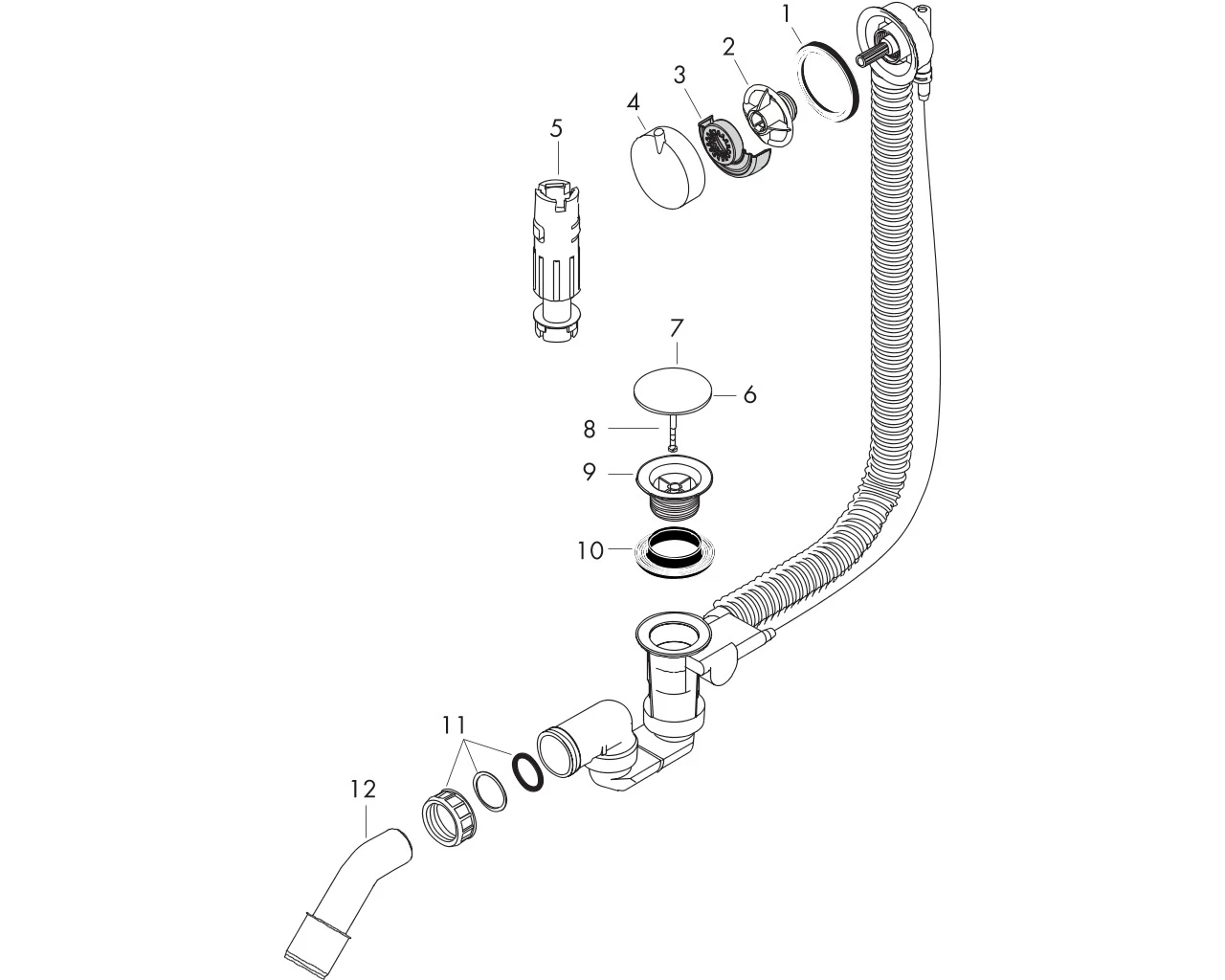 1
2
3
4
5
7
6
8
9
10
11
12