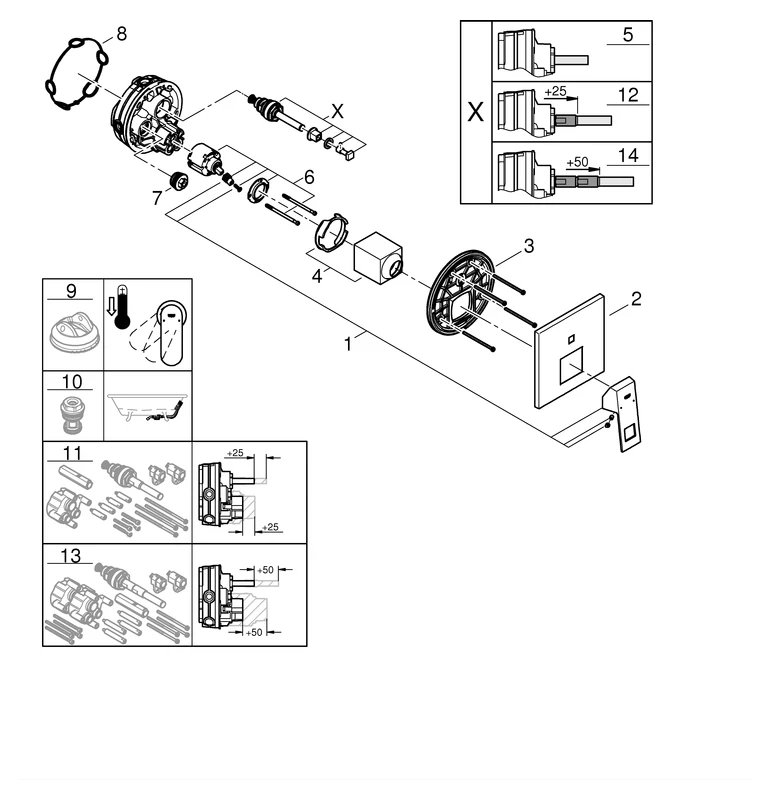 8
X
6
7
4
3
2
1
X
5
+25
12
+50
14
9
10
11
+25
+25
13
+50
+50