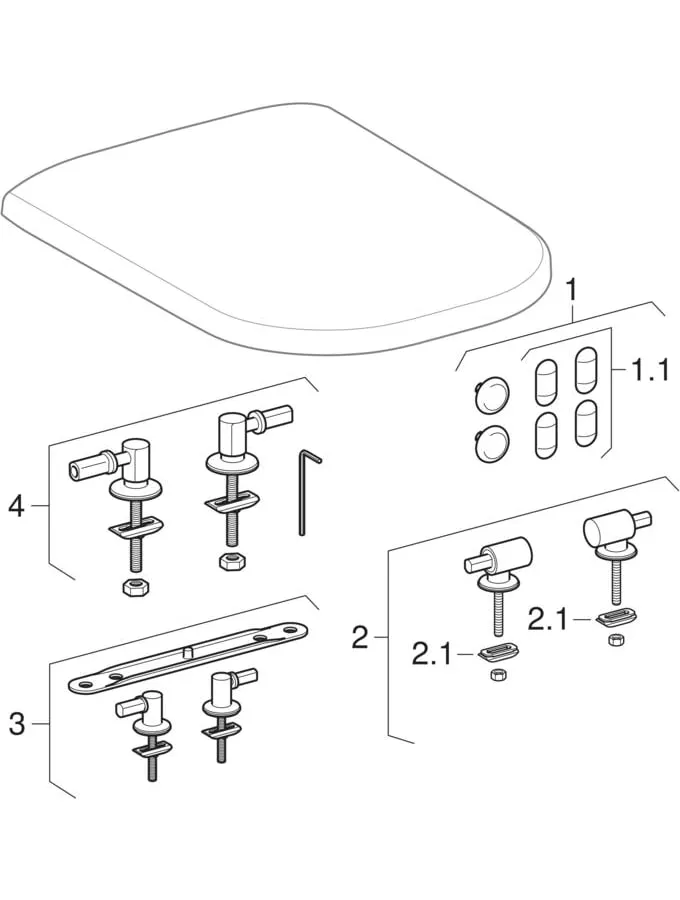 1
1.1
4
2
2.1
2.1
3