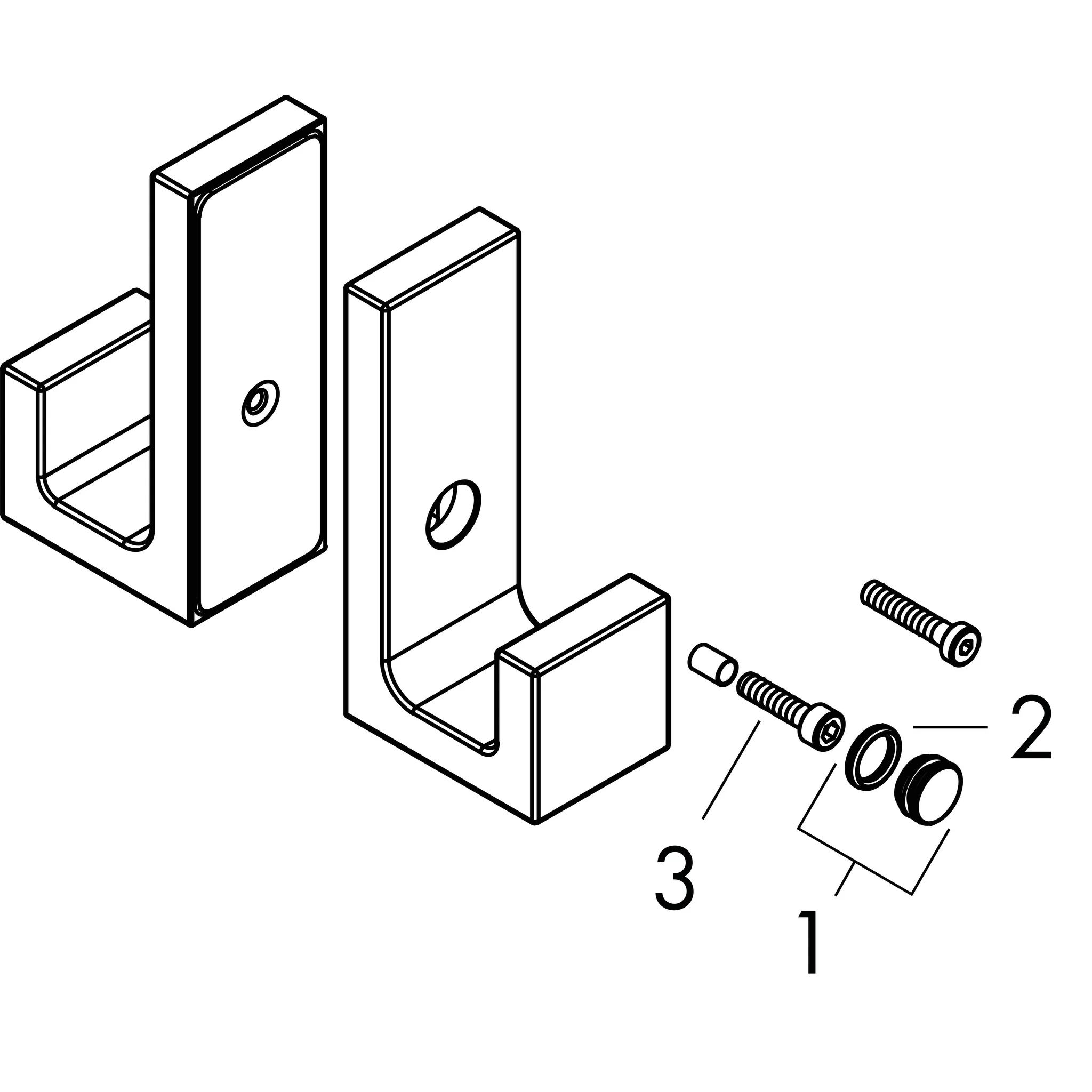 2

3

1