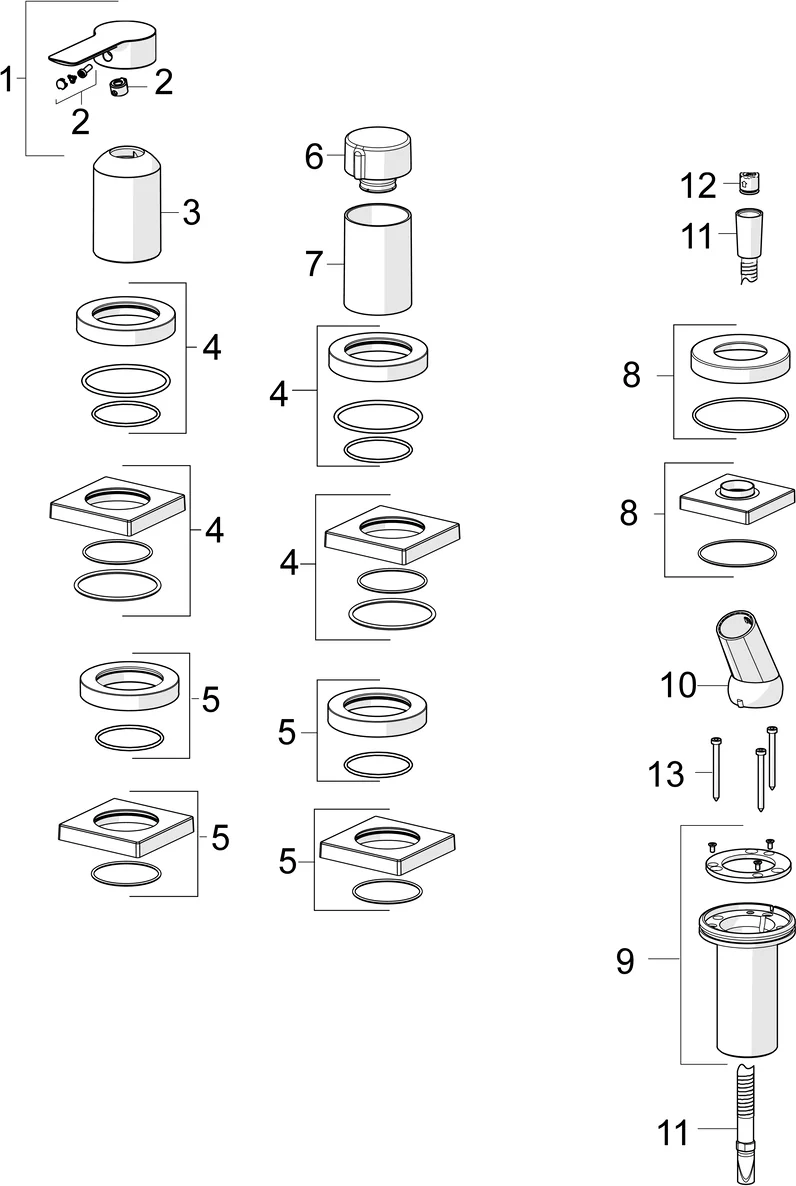 1
2
2
3
4
4
5
5
6
7
4
4
5
5
12
11
8
8
10
13
9
11