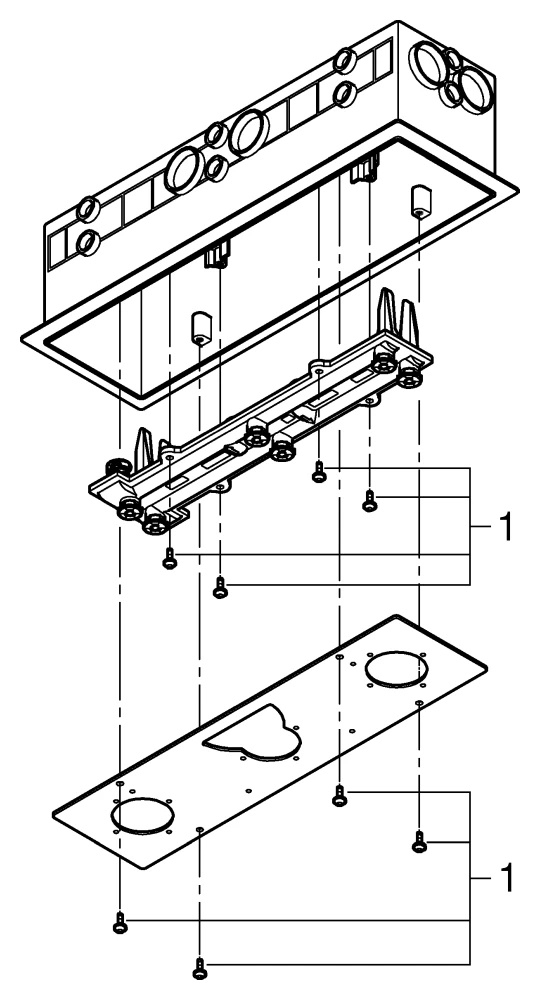 1

1