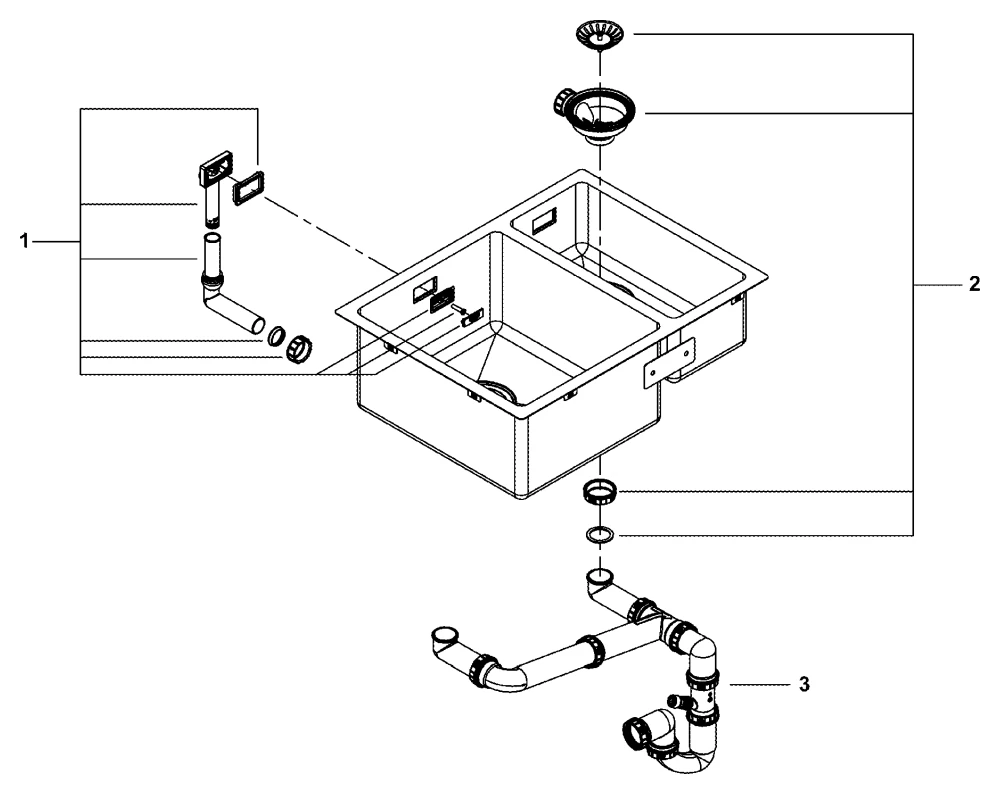 1

2

3