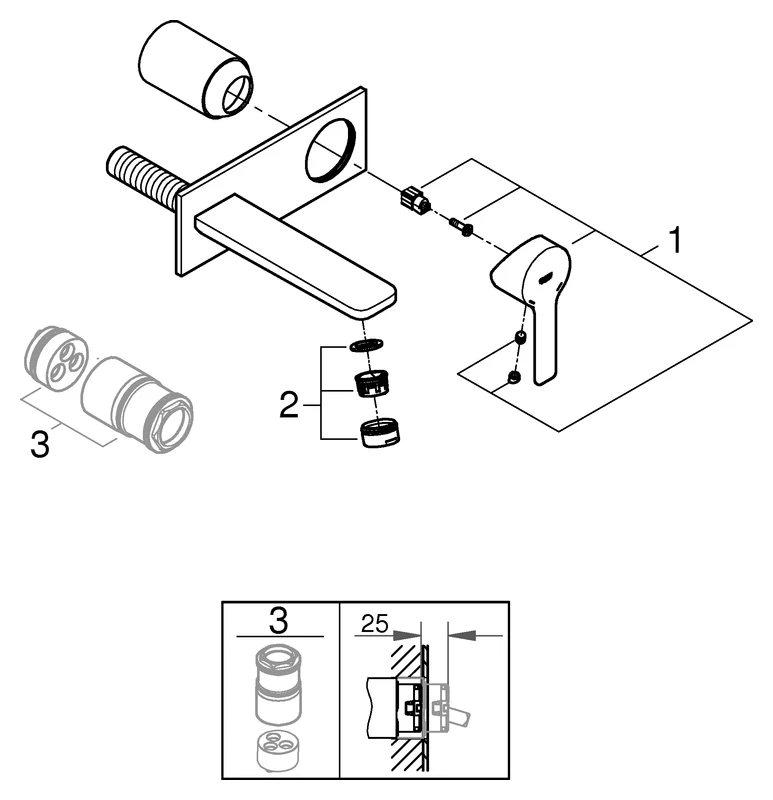 1

2

3

3

25