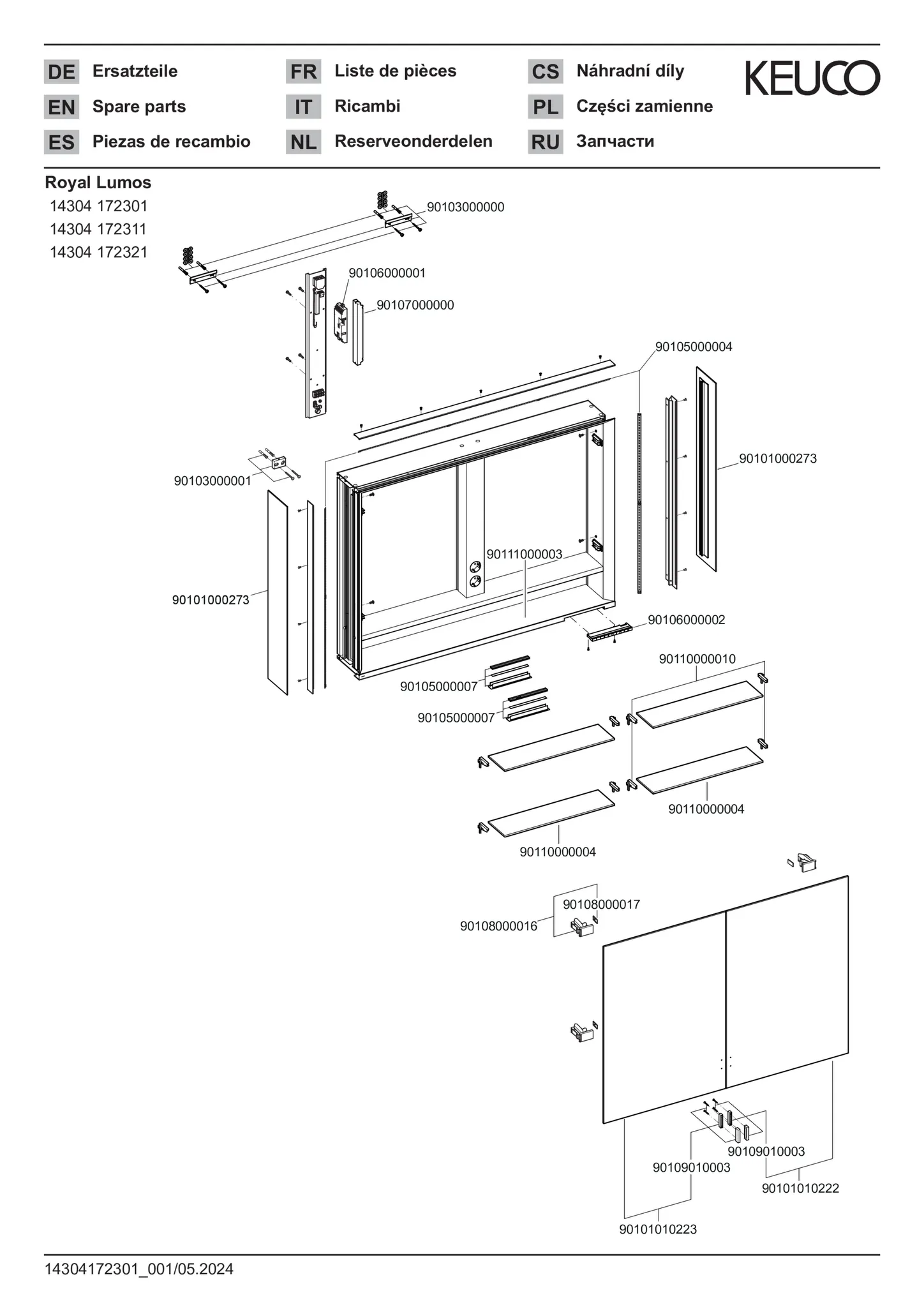 DE Ersatzteile
EN Spare parts
ES Piezas de recambio

FR Liste de pièces
IT Ricambi
NL Reserveonderdelen

CS Náhradní díly
PL Części zamienne
RU Запчасти

KEUCO

Royal Lumos
14304 172301
14304 172311
14304 172321

90103000000
90106000001
90107000000
90105000004
90101000273
90103000001
90111000003
90101000273
90106000002
90110000010
90105000007
90105000007
90110000004
90110000004
90108000017
90108000016
90109010003
90109010003
90101010222
90101010223

14304172301_001/05.2024