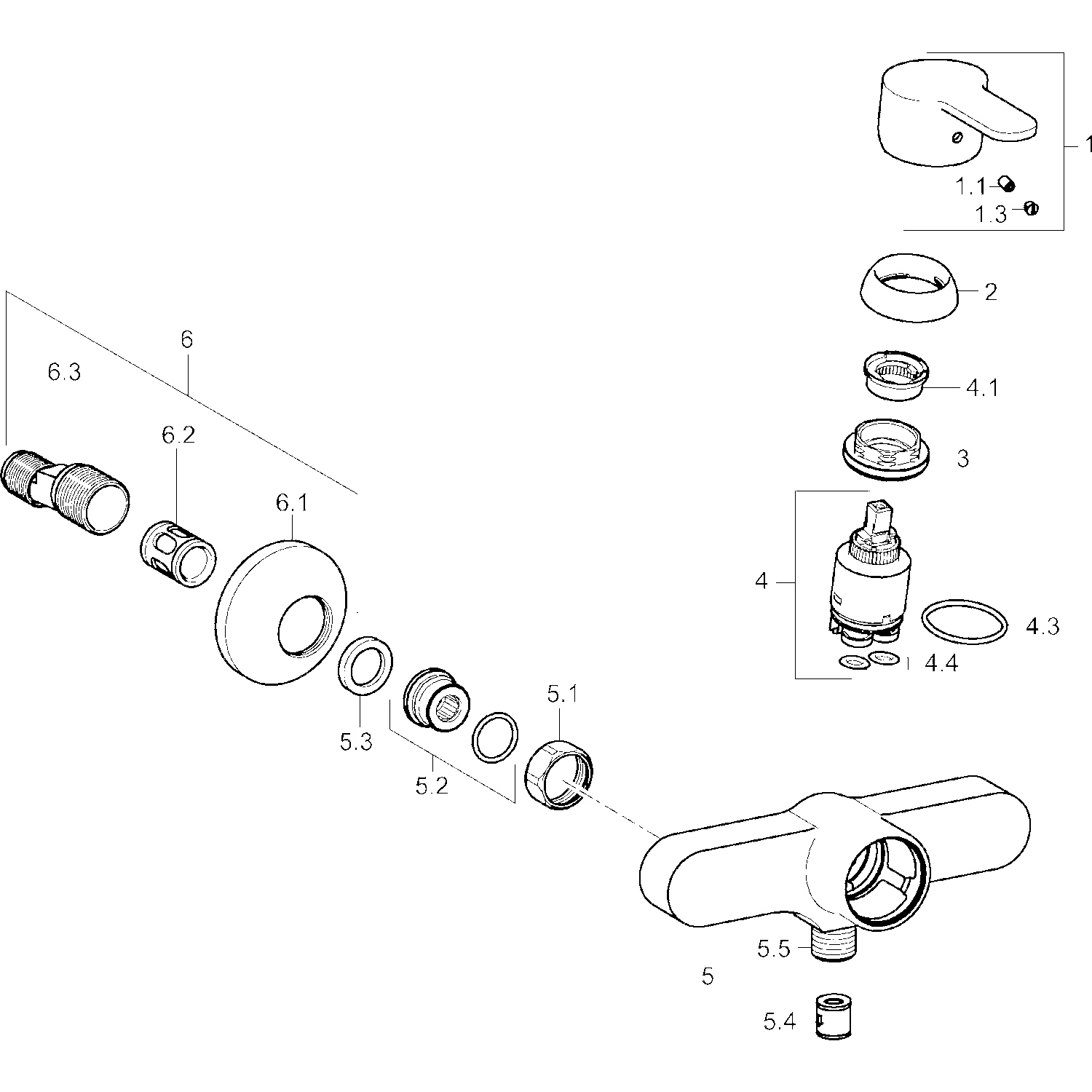 1
1.1
1.3
2
4.1
3
4
4.3
4.4
6
6.3
6.2
6.1
5.3
5.2
5.1
5.5
5
5.4