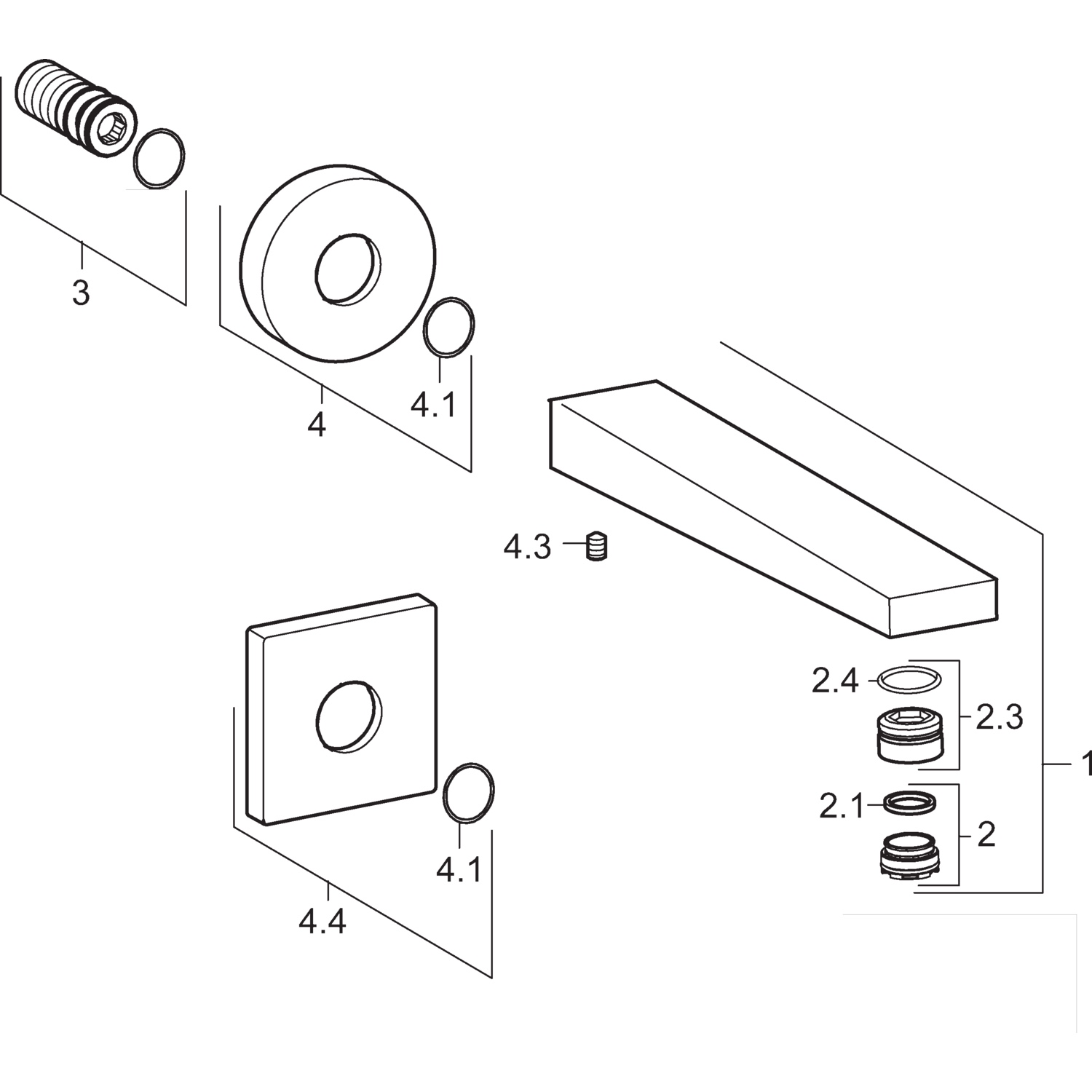 3

4

4.1

4.3

2.4

2.3

1

2.1

2

4.1

4.4