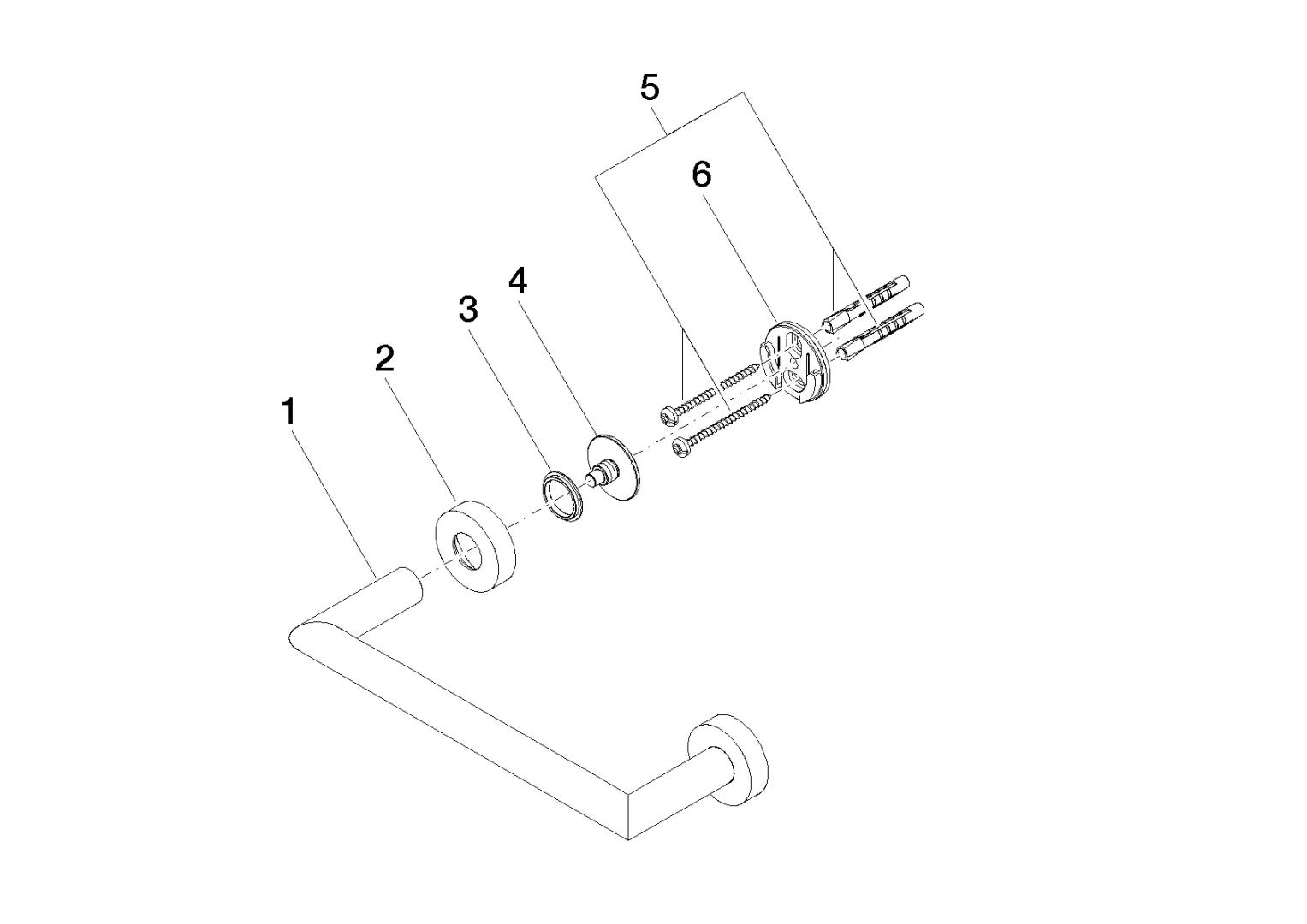 5
6
4
3
2
1