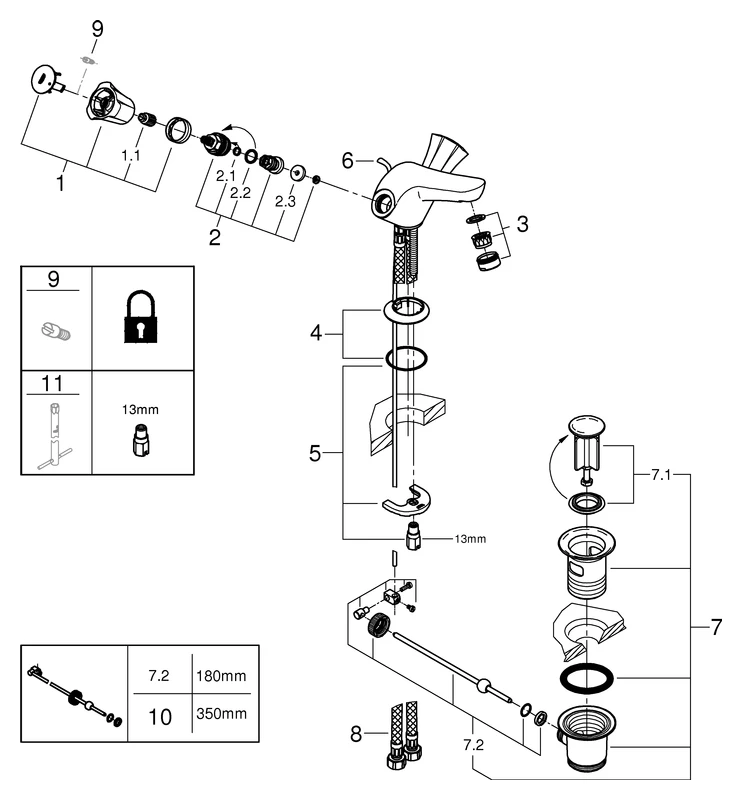 9
1.1
1
2.1
2.2
2.3
2
6
3
4
5
13mm
7.1
7
7.2
8

| 9 | |
|---|---|
| 11 | 13mm |

| | 7.2 | 180mm |
|---|---|---|
| | 10 | 350mm |