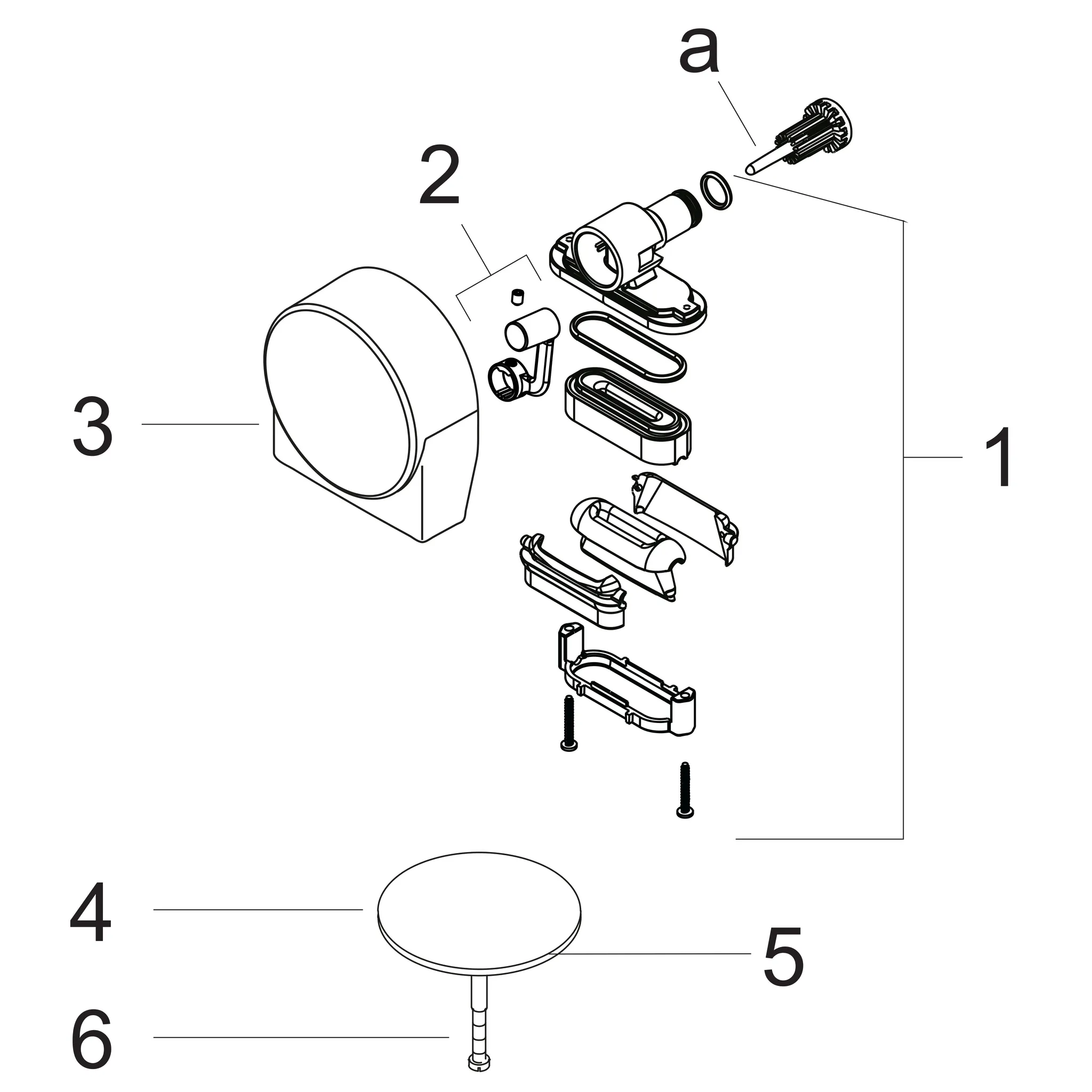 a
2
3
1
4
5
6