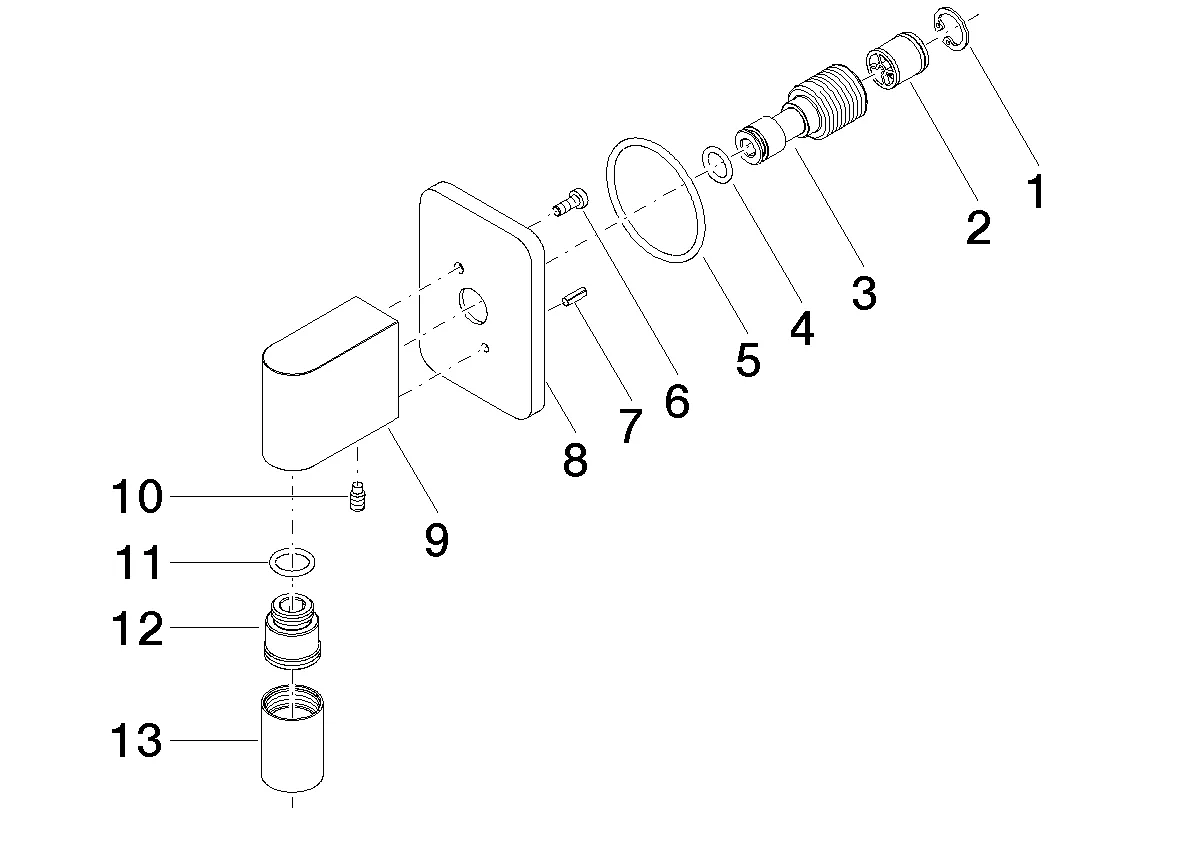 1
2
3
4
5
6
7
8
9
10
11
12
13