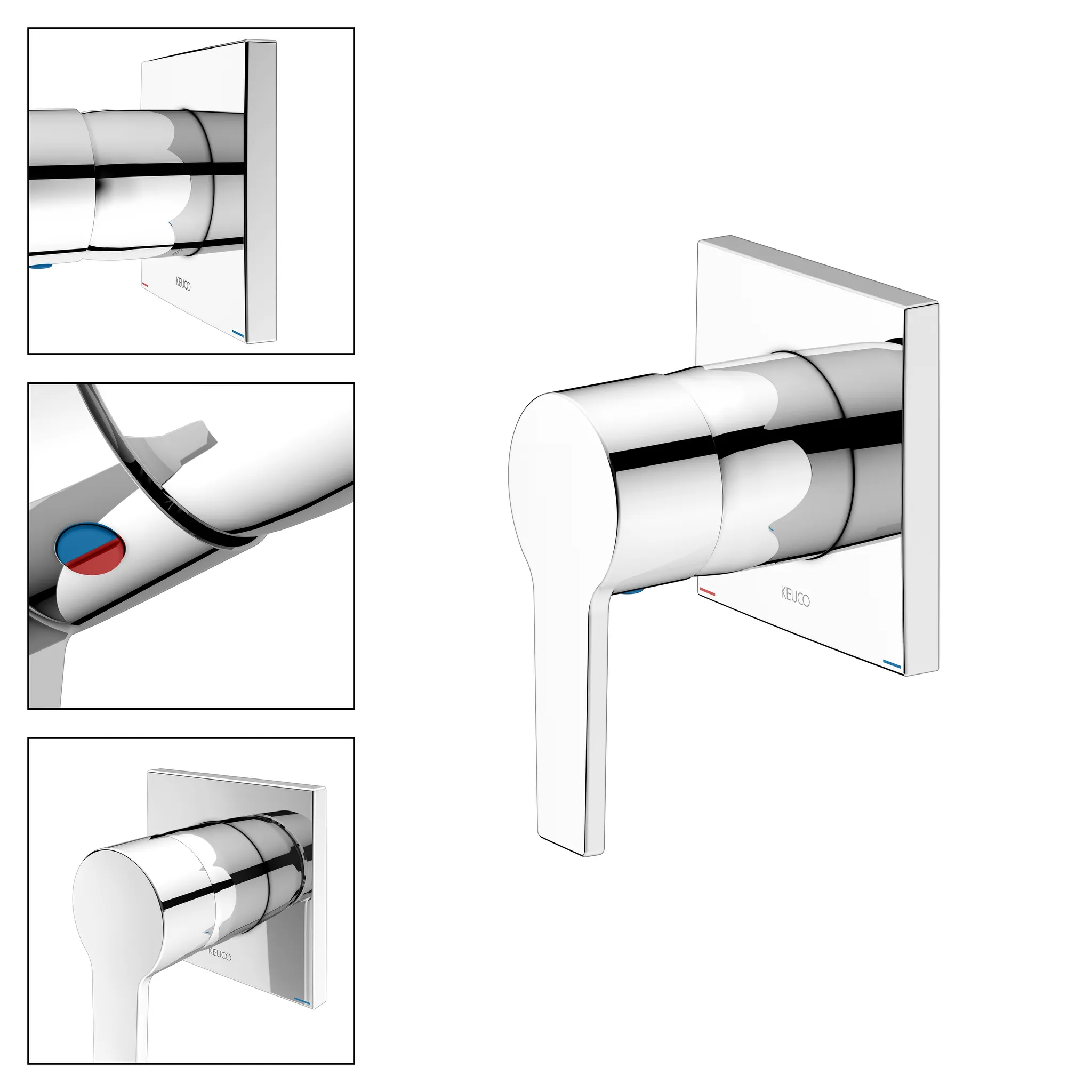 KEUCO

KEUCO

KEUCO