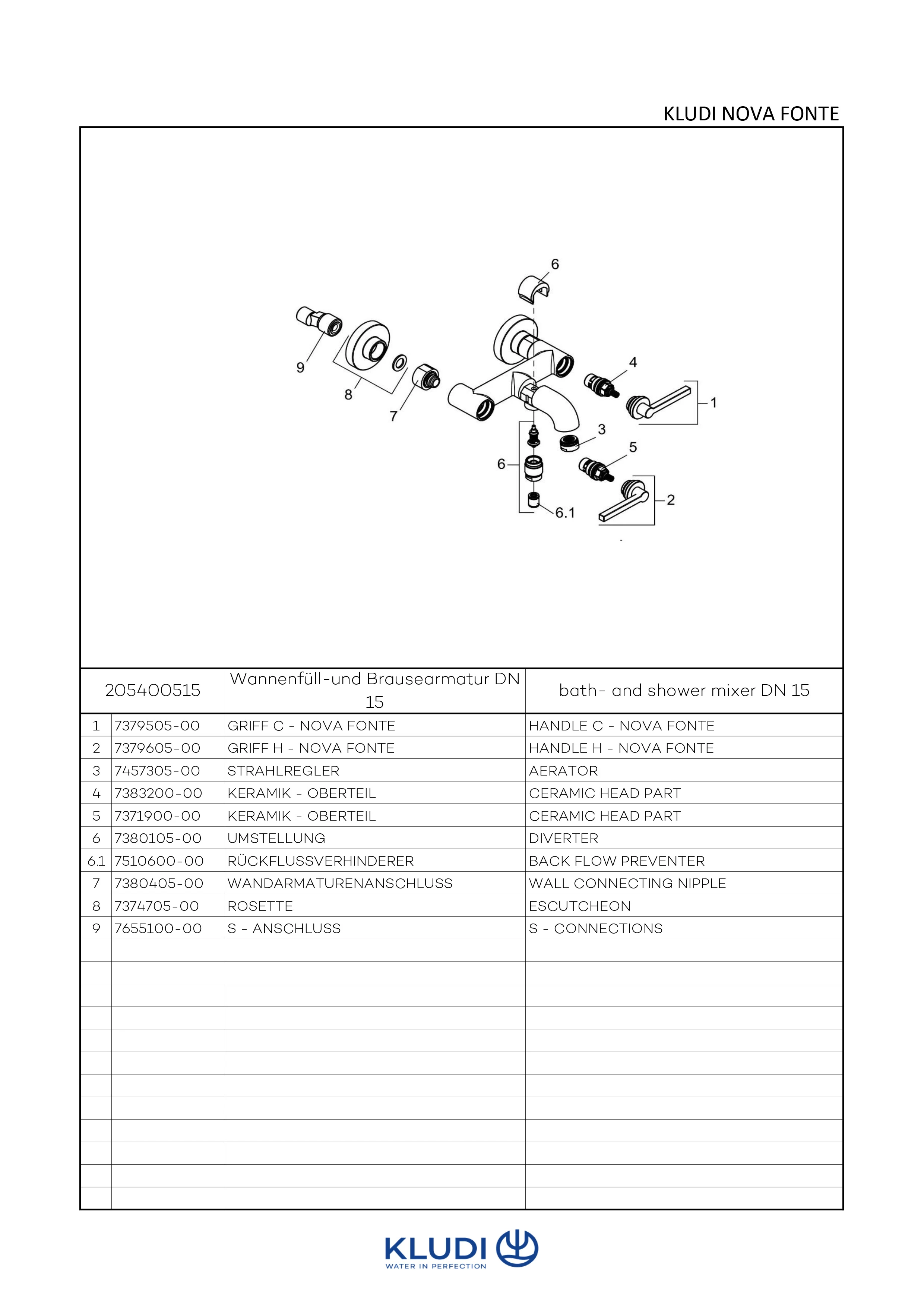 KLUDI NOVA FONTE

6
9
8
7
4
1
3
5
6
6.1
2

| 205400515 | | Wannenfüll-und Brausearmatur DN 15 | bath- and shower mixer DN 15 |
|---|---|---|---|
| 1 | 7379505-00 | GRIFF C - NOVA FONTE | HANDLE C - NOVA FONTE |
| 2 | 7379605-00 | GRIFF H - NOVA FONTE | HANDLE H - NOVA FONTE |
| 3 | 7457305-00 | STRAHLREGLER | AERATOR |
| 4 | 7383200-00 | KERAMIK - OBERTEIL | CERAMIC HEAD PART |
| 5 | 7371900-00 | KERAMIK - OBERTEIL | CERAMIC HEAD PART |
| 6 | 7380105-00 | UMSTELLUNG | DIVERTER |
| 6.1 | 7510600-00 | RÜCKFLUSSVERHINDERER | BACK FLOW PREVENTER |
| 7 | 7380405-00 | WANDARMATURENANSCHLUSS | WALL CONNECTING NIPPLE |
| 8 | 7374705-00 | ROSETTE | ESCUTCHEON |
| 9 | 7655100-00 | S - ANSCHLUSS | S - CONNECTIONS |

KLUDI
WATER IN PERFECTION