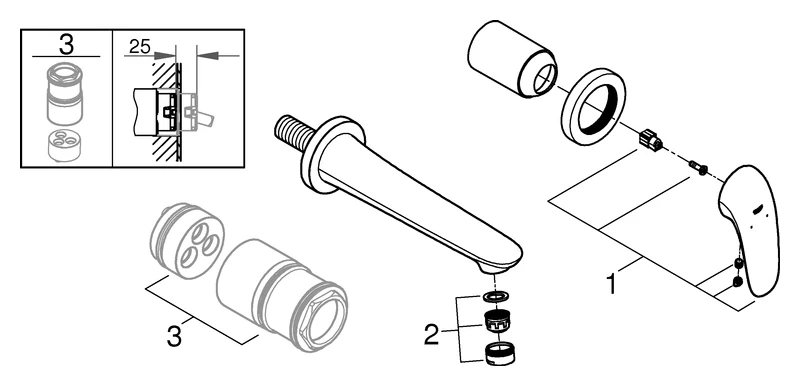 3
25
3
2
1