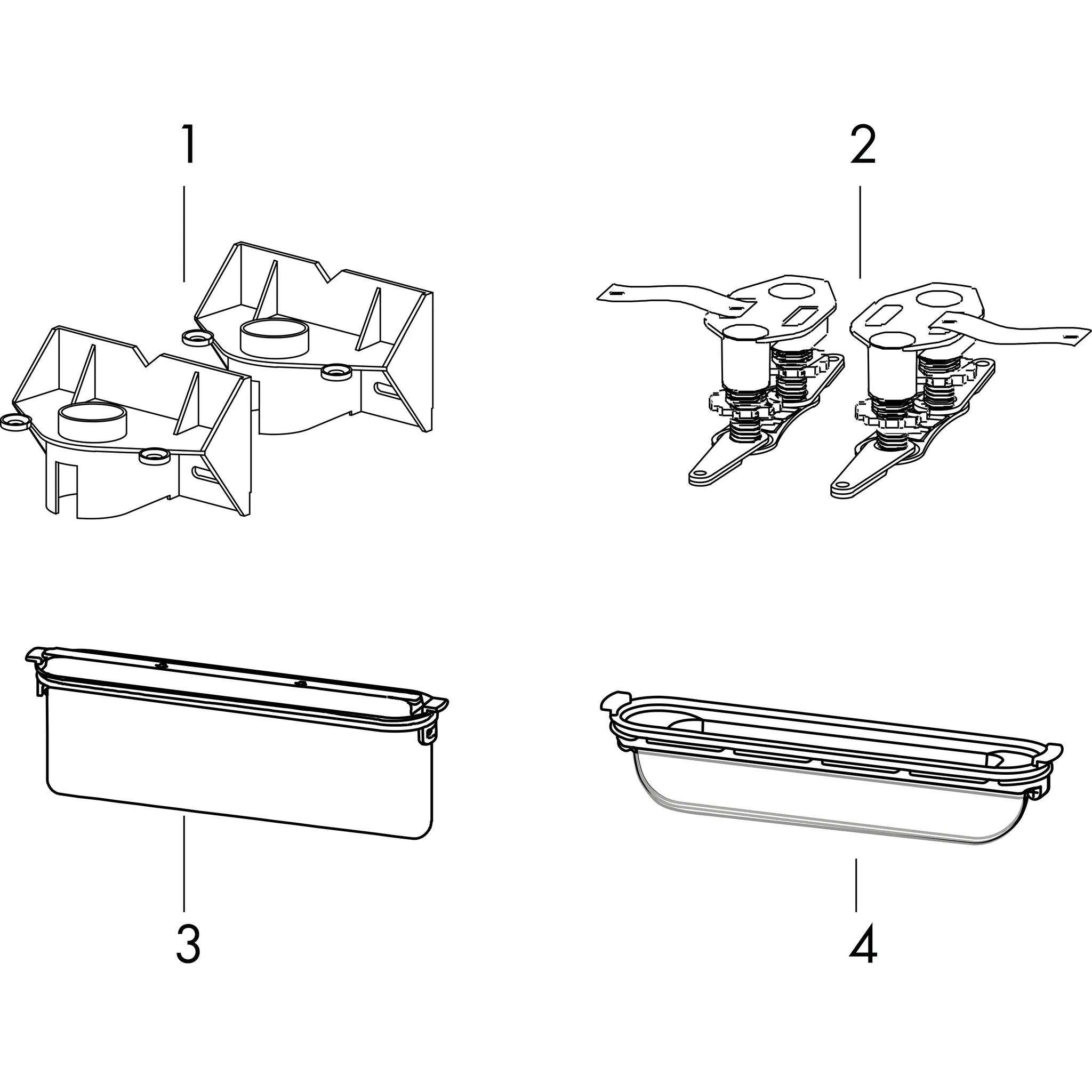 1

2

3

4