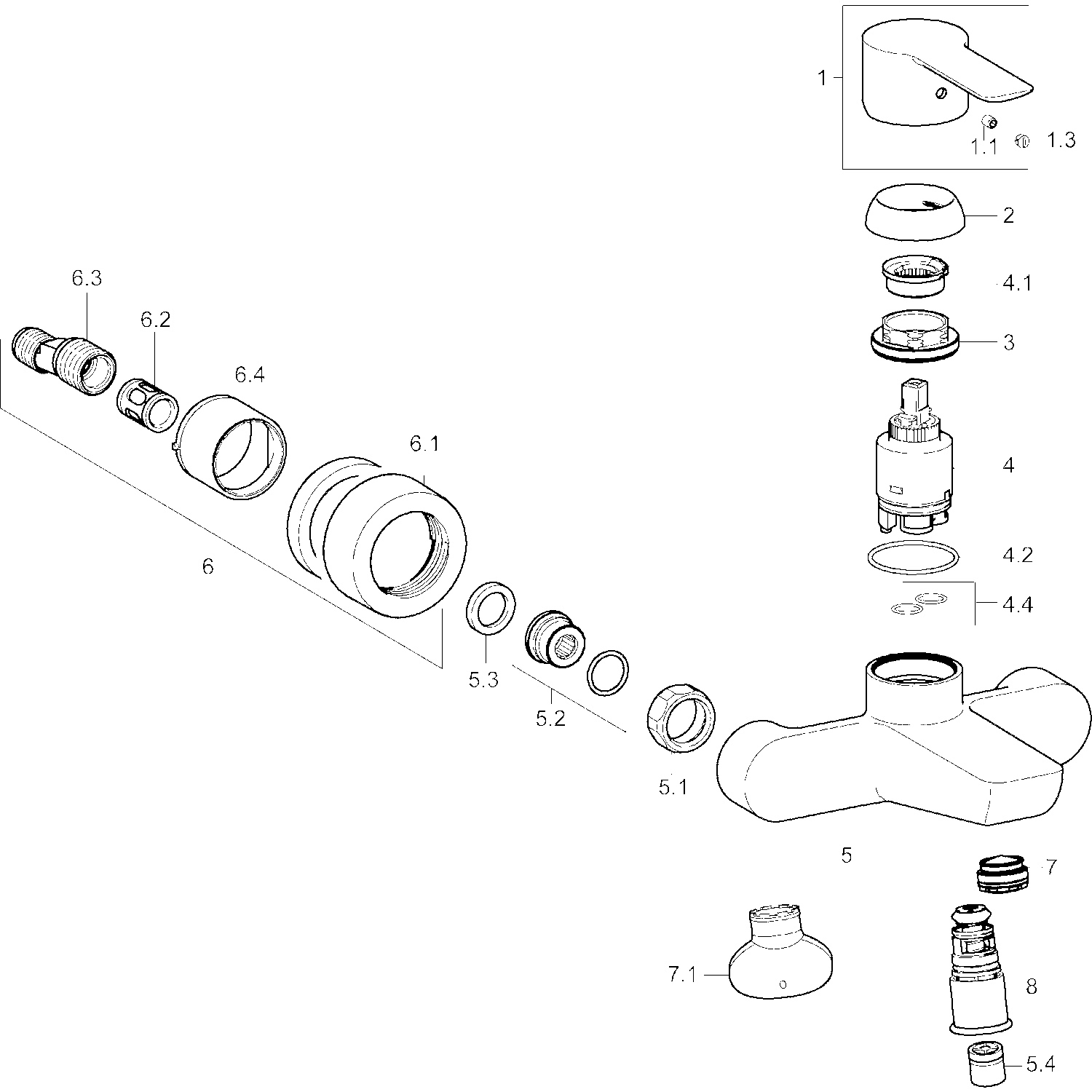 1
1.1
1.3
2
4.1
3
4
4.2
4.4
6.3
6.2
6.4
6.1
6
5.3
5.2
5.1
5
7
7.1
8
5.4