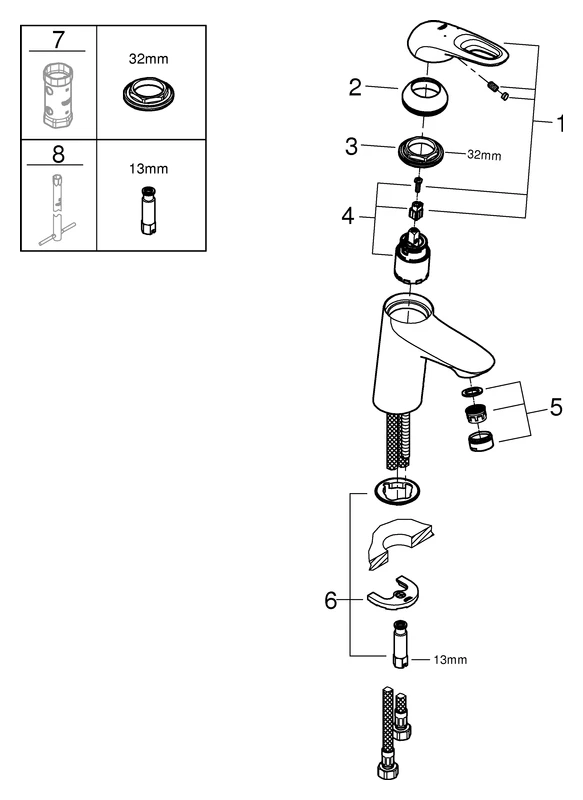 | 7 | 32mm |
|---|---|
| 8 | 13mm |

2

3

32mm

1

4

5

6

13mm