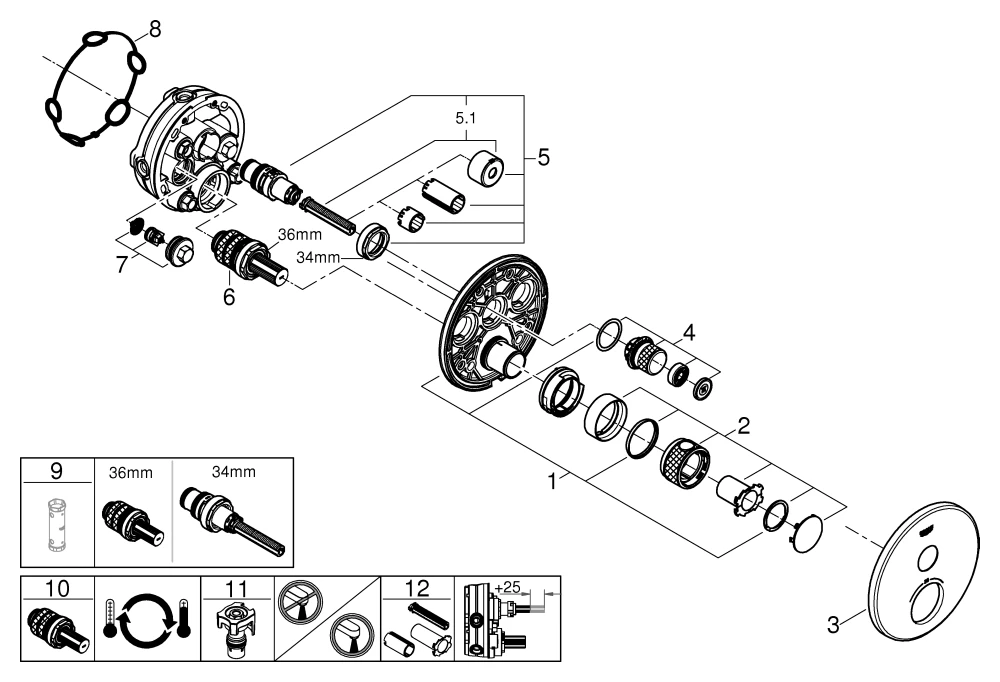 8

5.1

5

36mm

34mm

7

6

4

2

1

3

9

36mm

34mm

10

11

12

+25