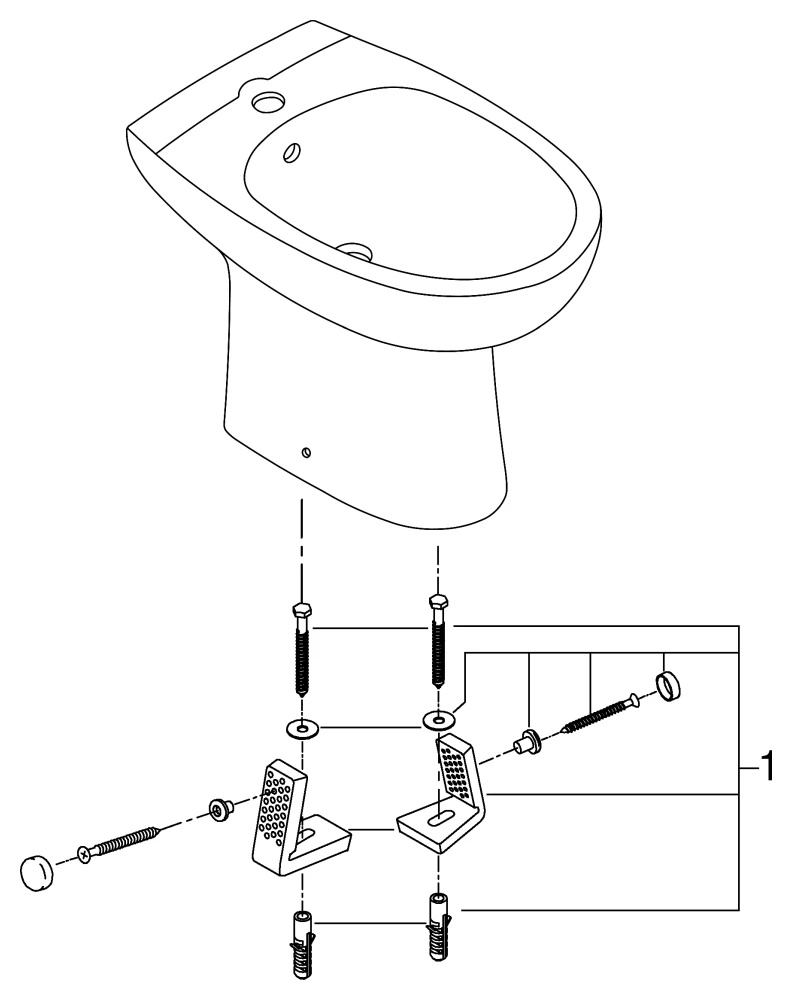 1