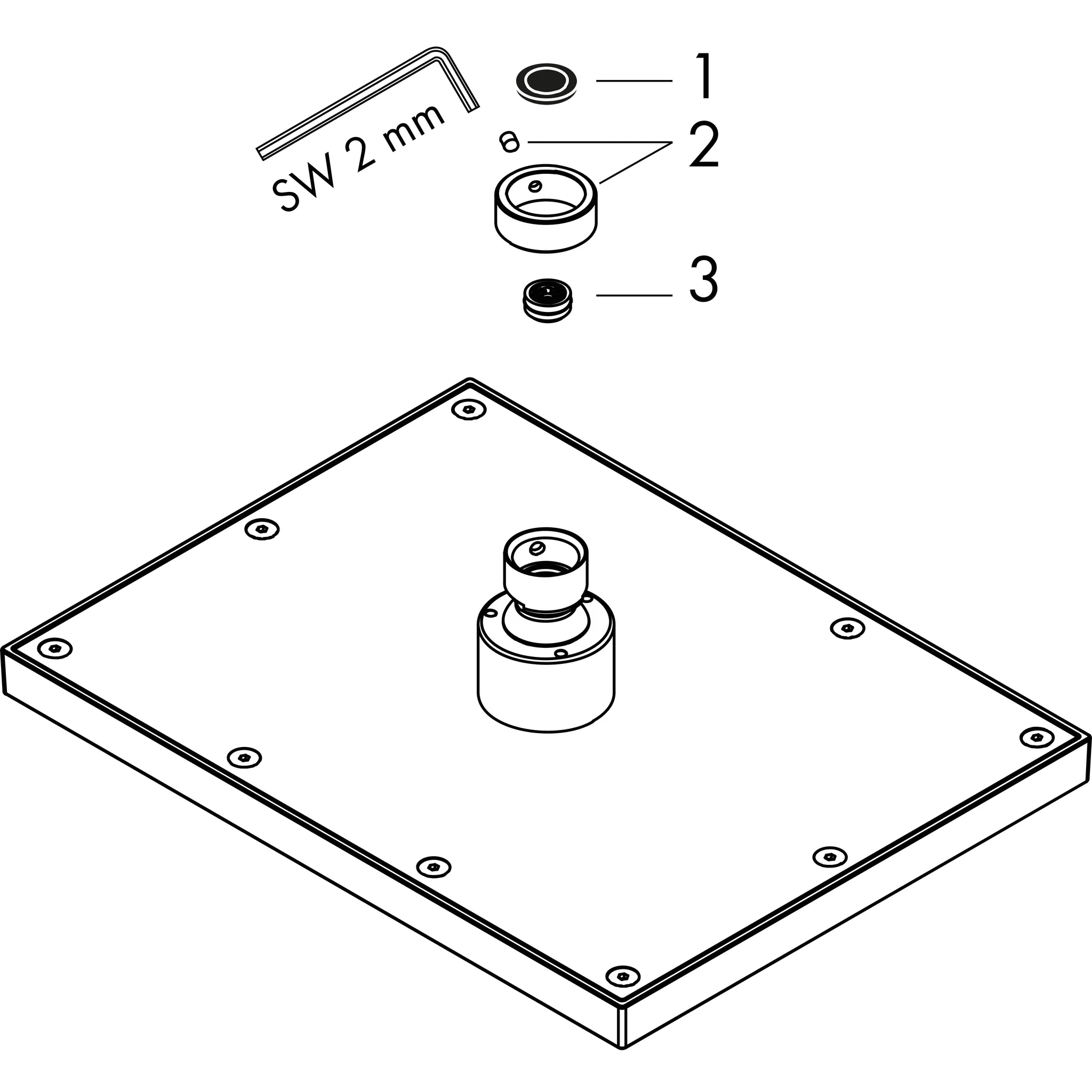 SW 2 mm

1

2

3