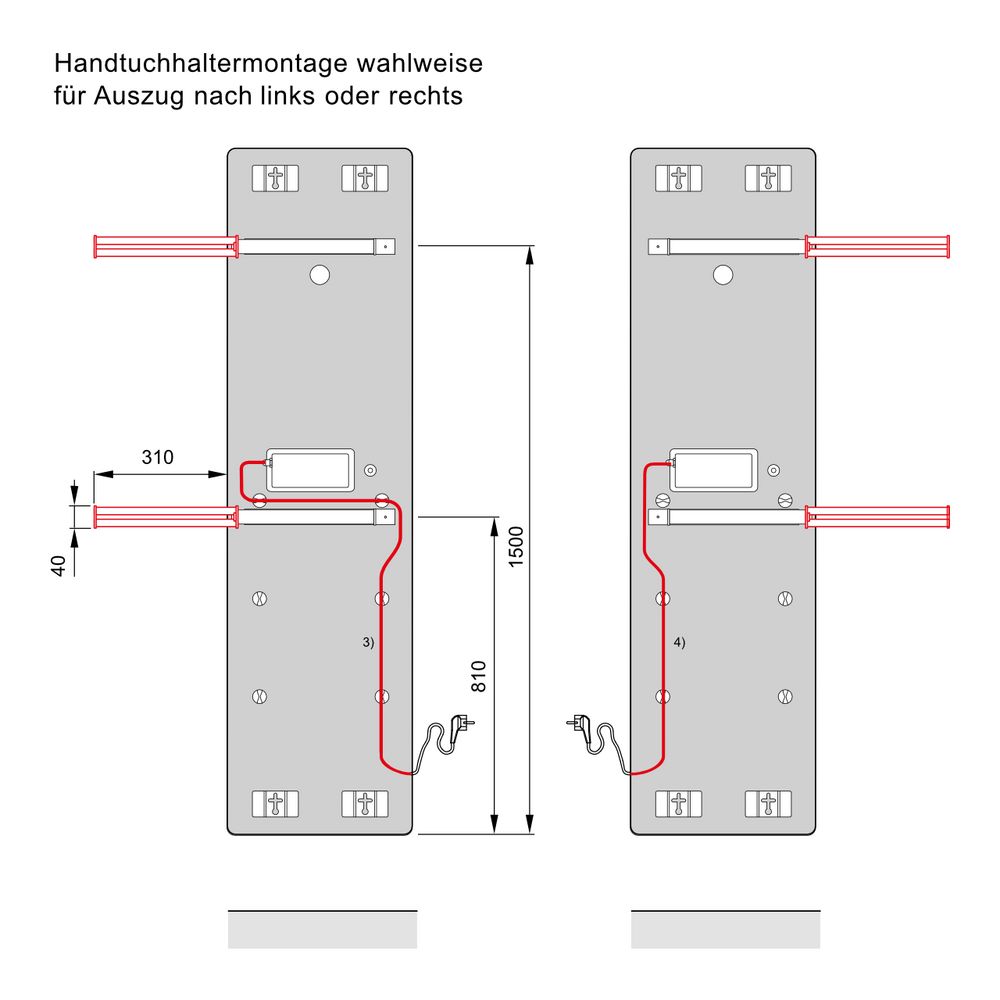 Handtuchhaltermontage wahlweise
für Auszug nach links oder rechts

310
40
3)
810
1500
4)