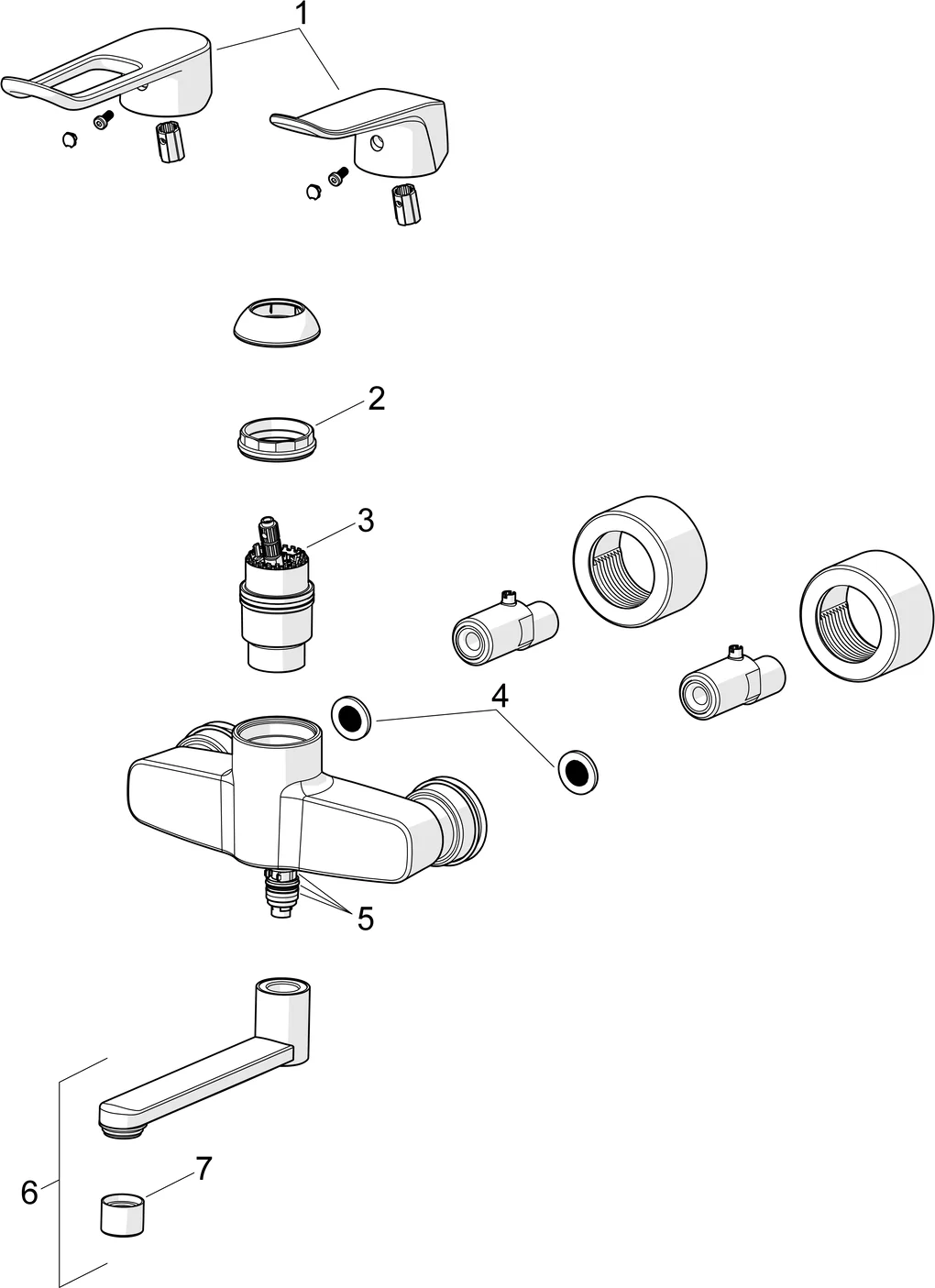 1

2

3

4

5

6

7