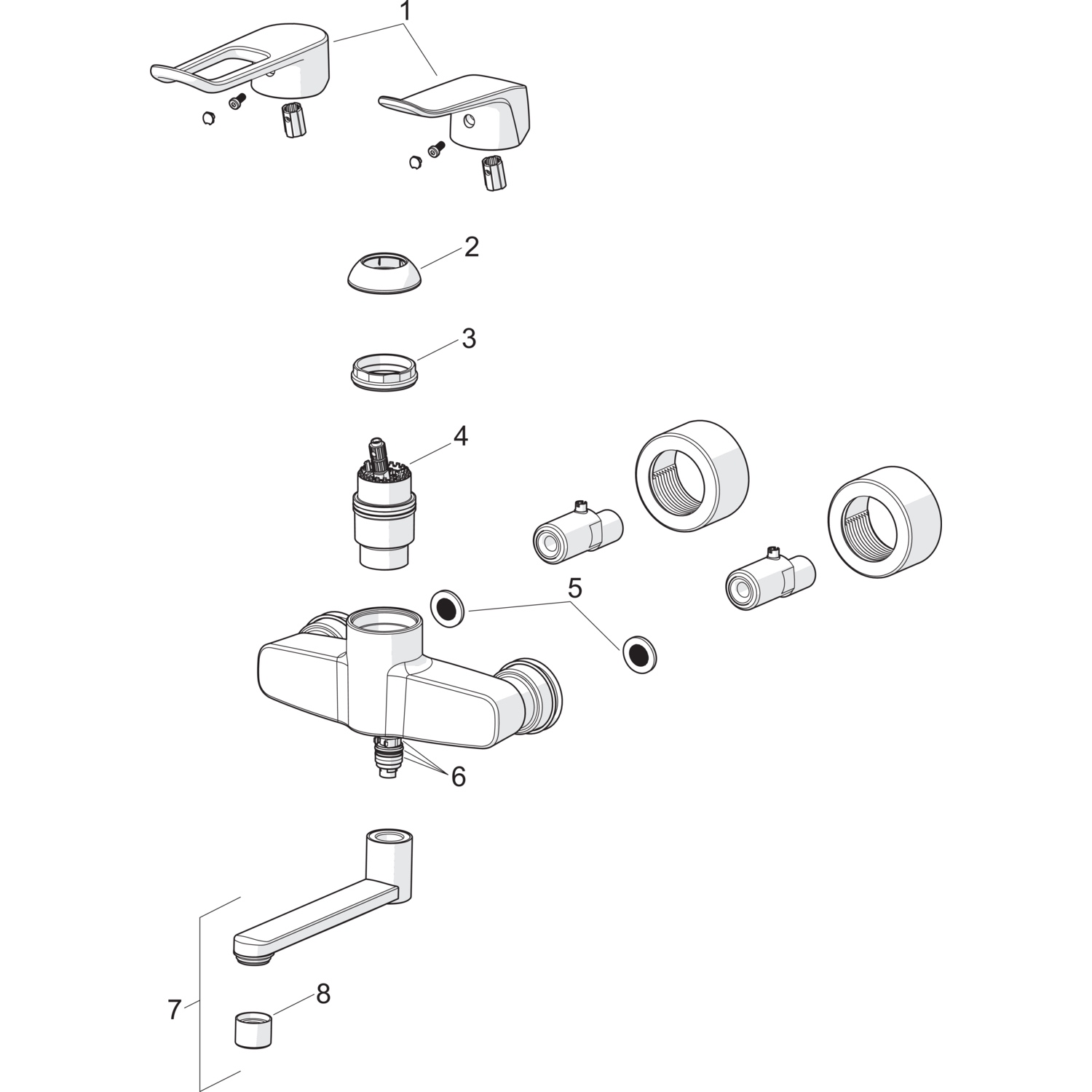 1

2

3

4

5

6

7

8