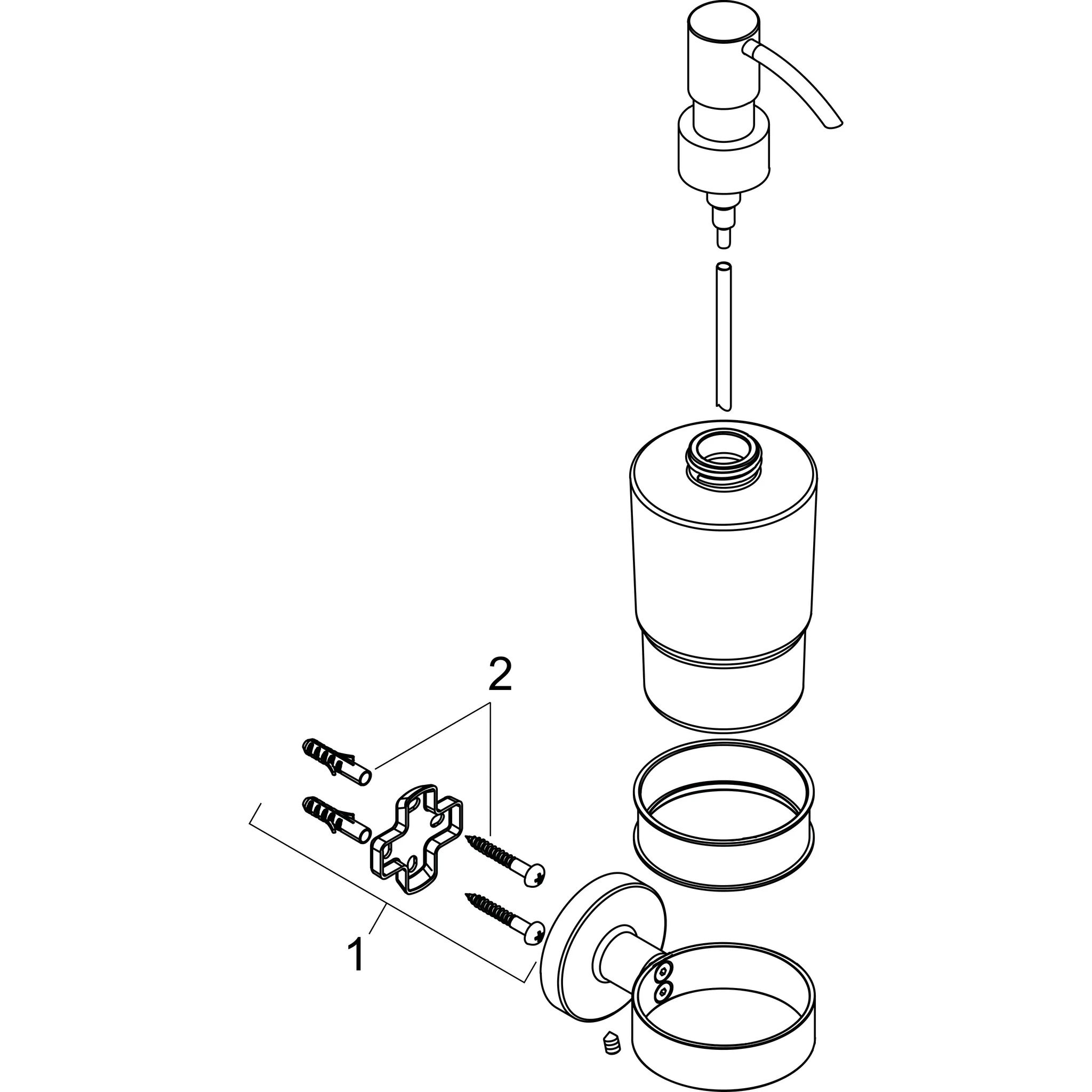 2

1