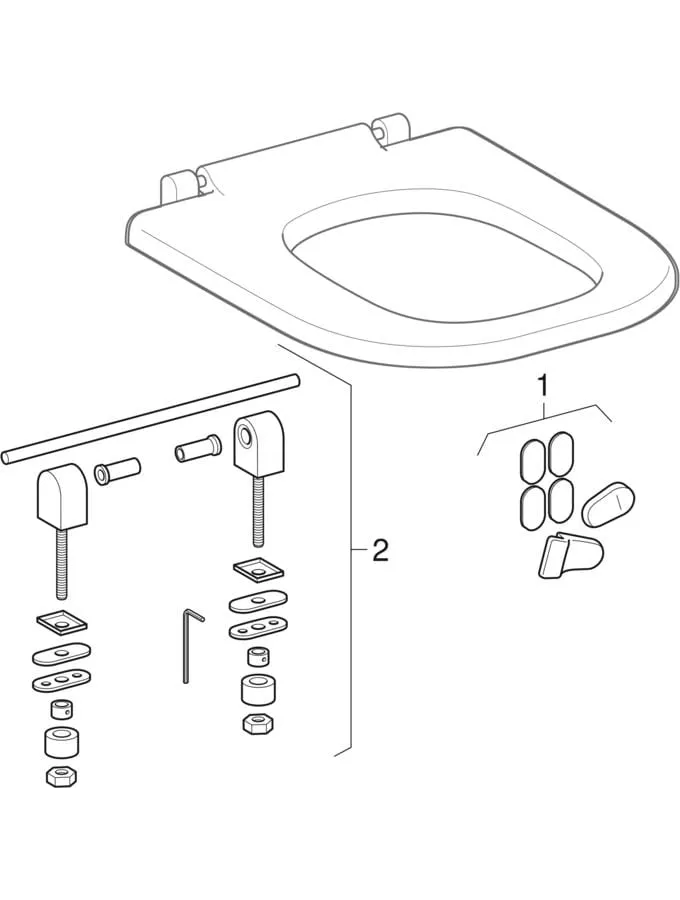 1

2