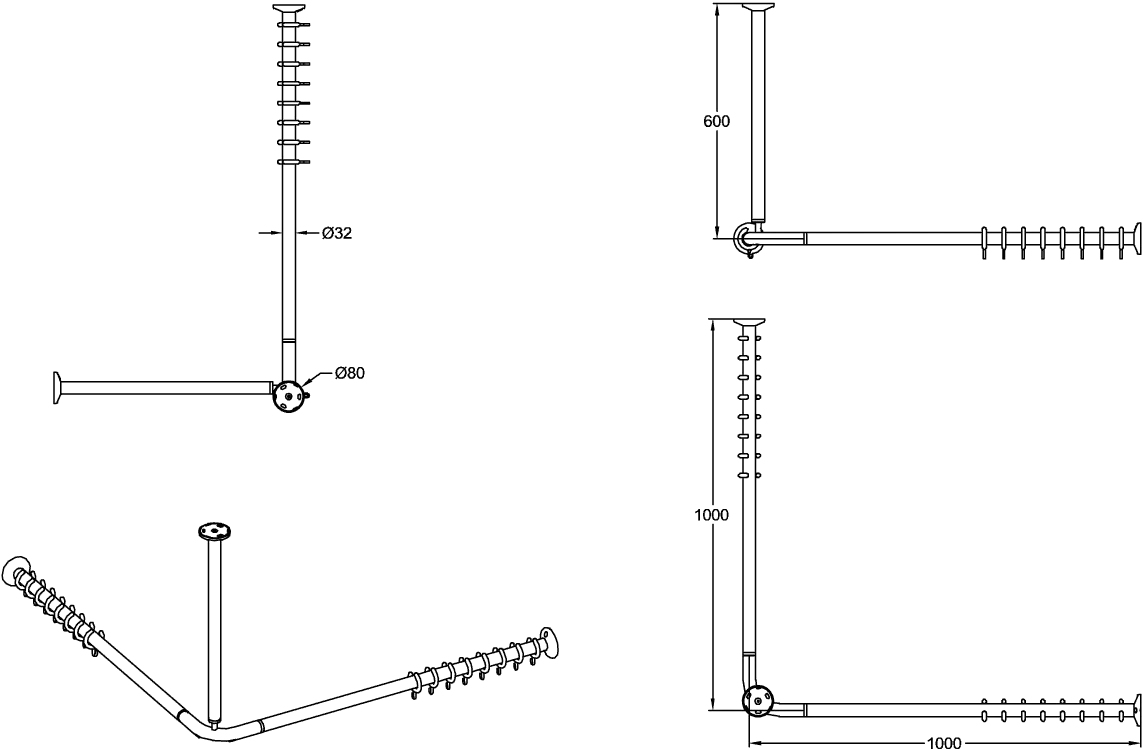 Ø32

Ø80

600

1000

1000