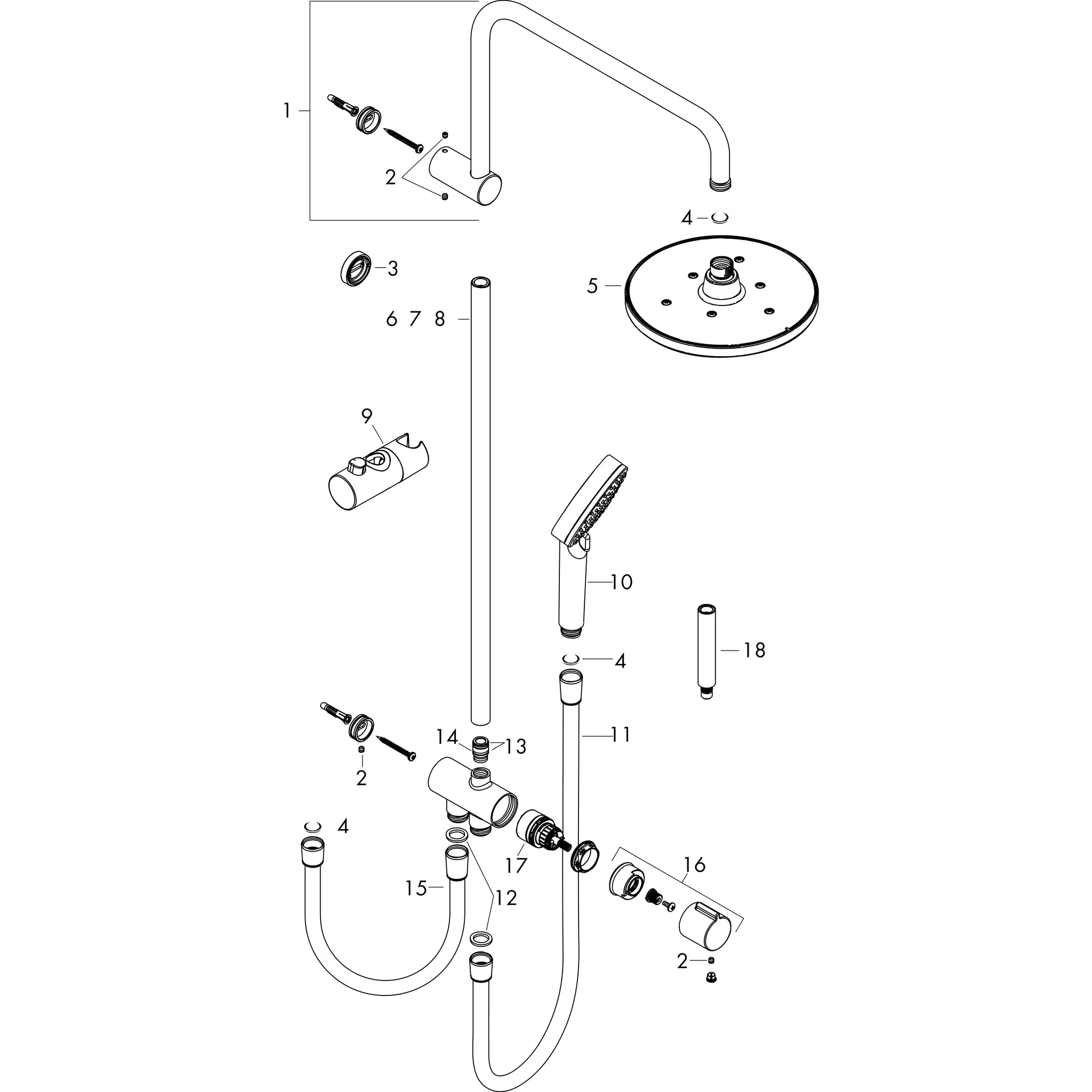 1
2
4
3
5
6 7 8
9
10
18
4
11
14
13
2
4
17
16
15
12
2