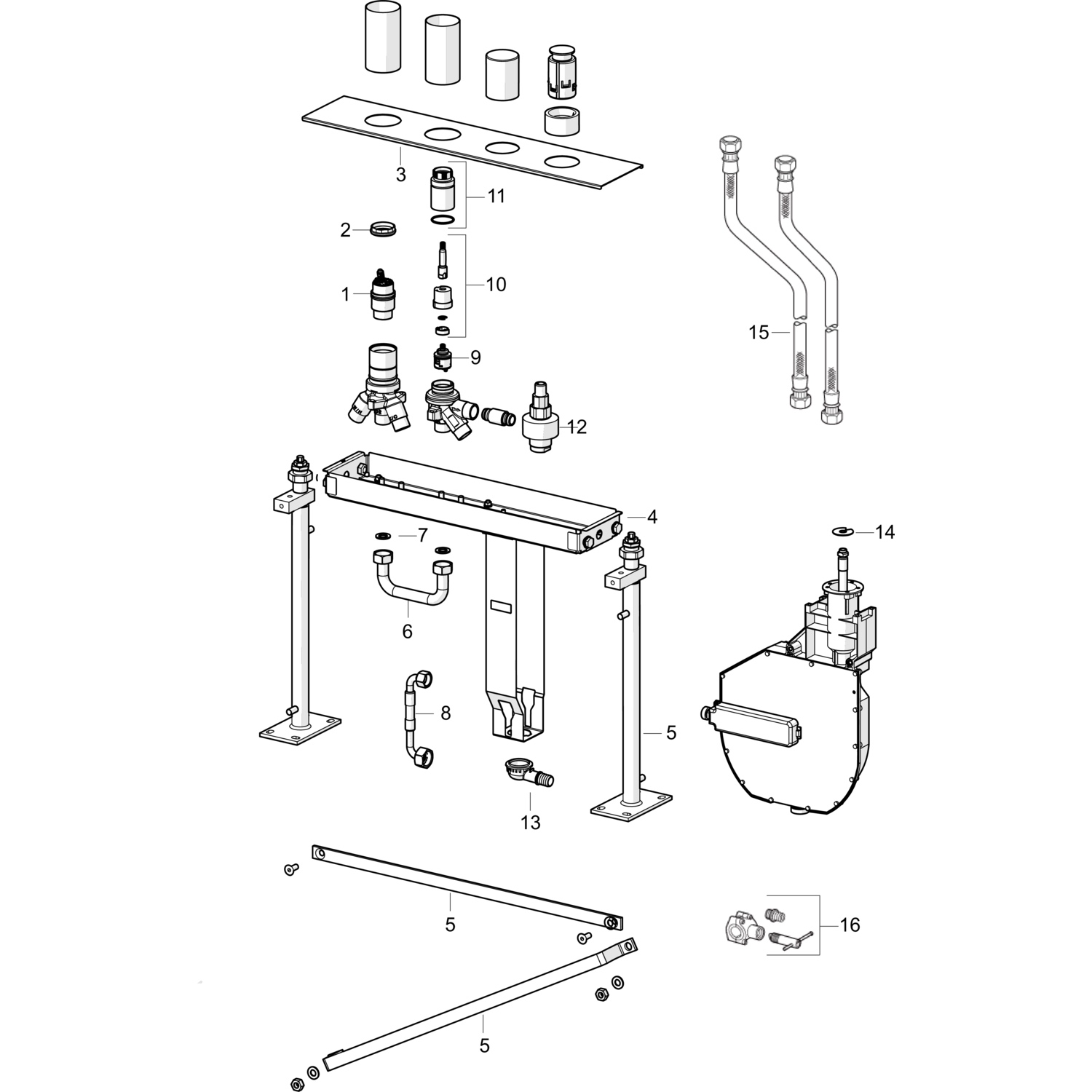 3
11
2
10
1
9
12
15
4
7
14
6
8
5
13
5
16
5