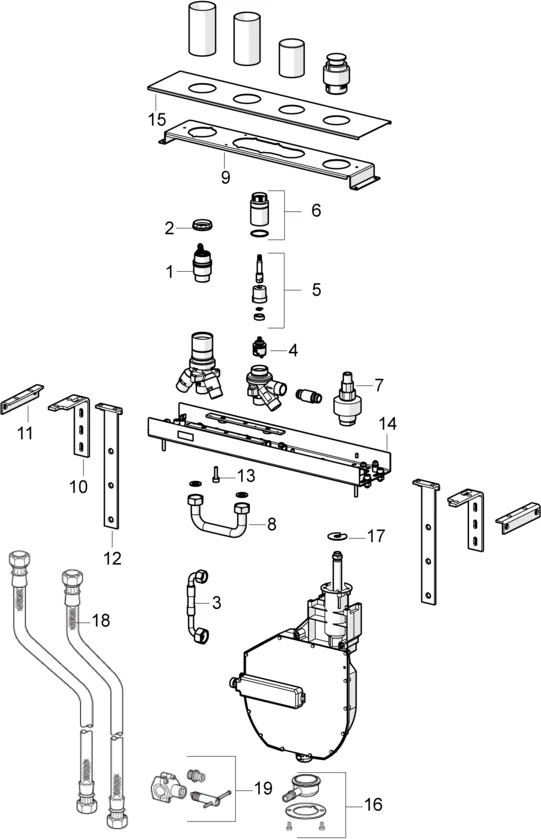 15
9
6
2
1
5
4
7
11
10
14
13
8
12
17
18
3
19
16