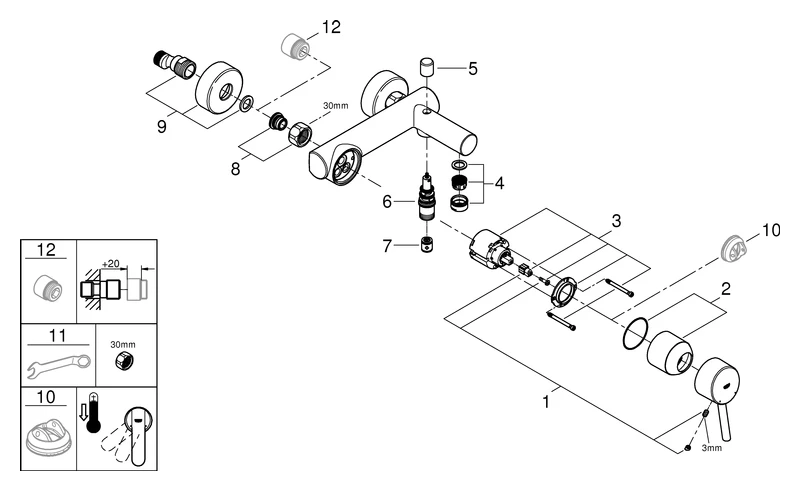 12
5
30mm
9
8
4
6
7
3
10
2
1
3mm
12
+20
11
30mm
10