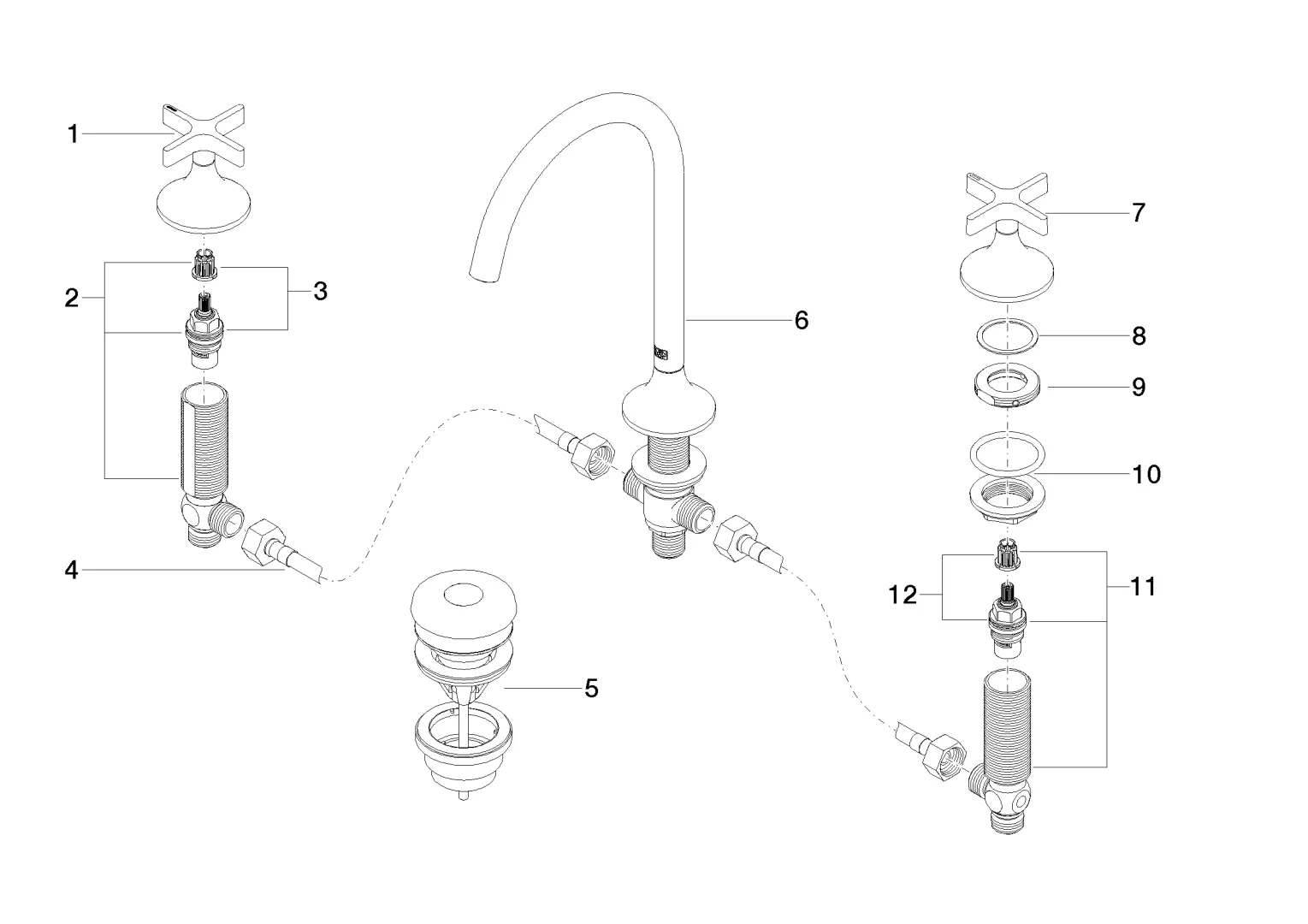 1
2
3
4
5
6
7
8
9
10
12
11