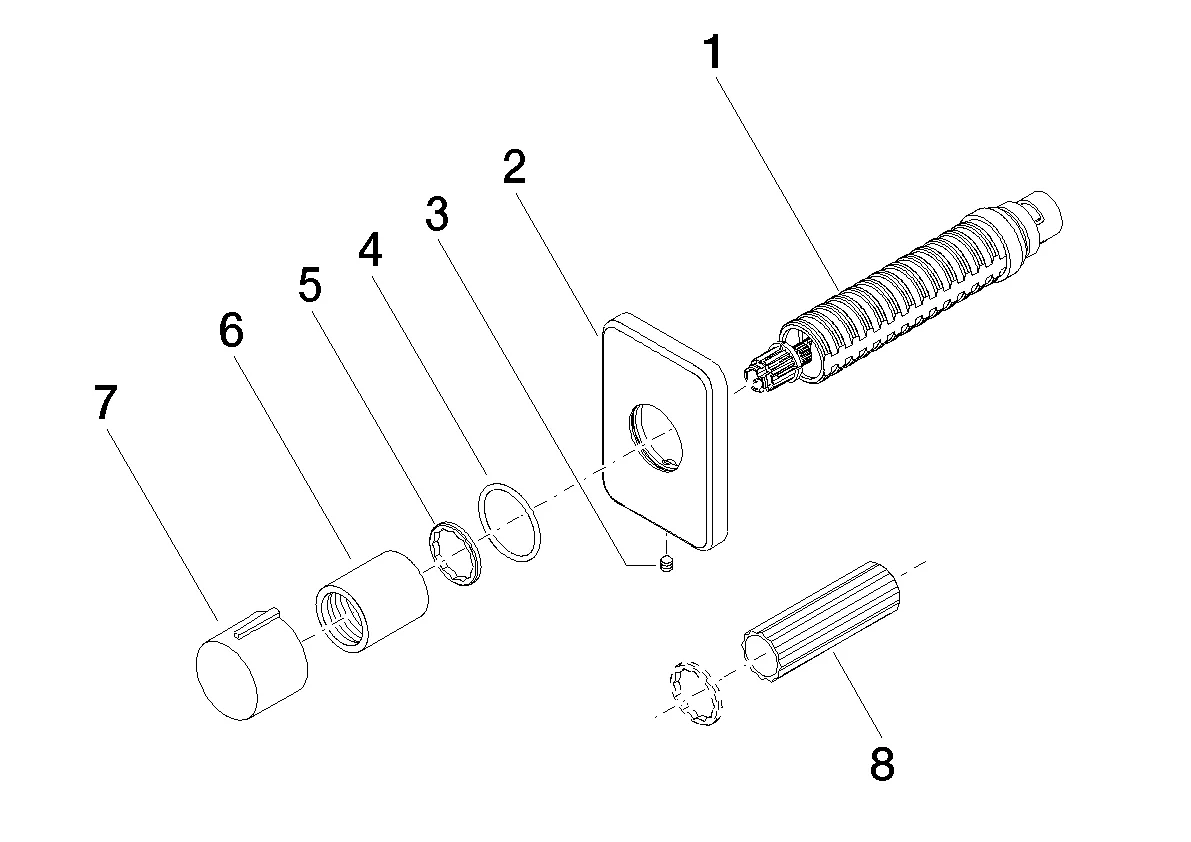 1
2
3
4
5
6
7
8