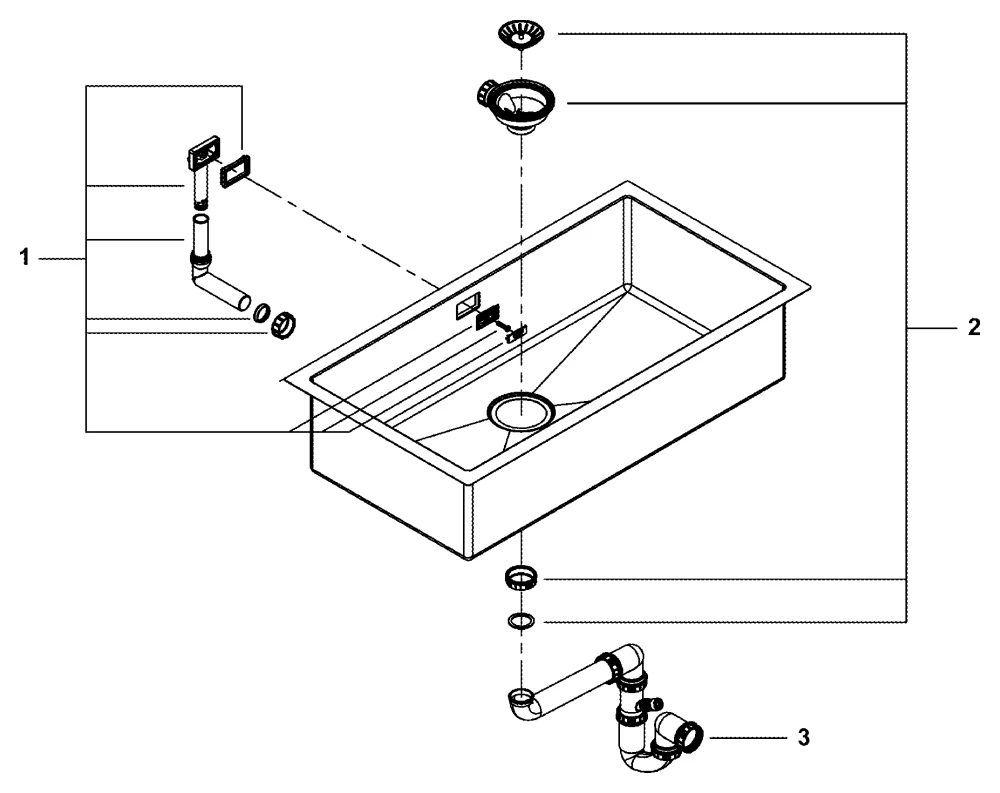 1
2
3